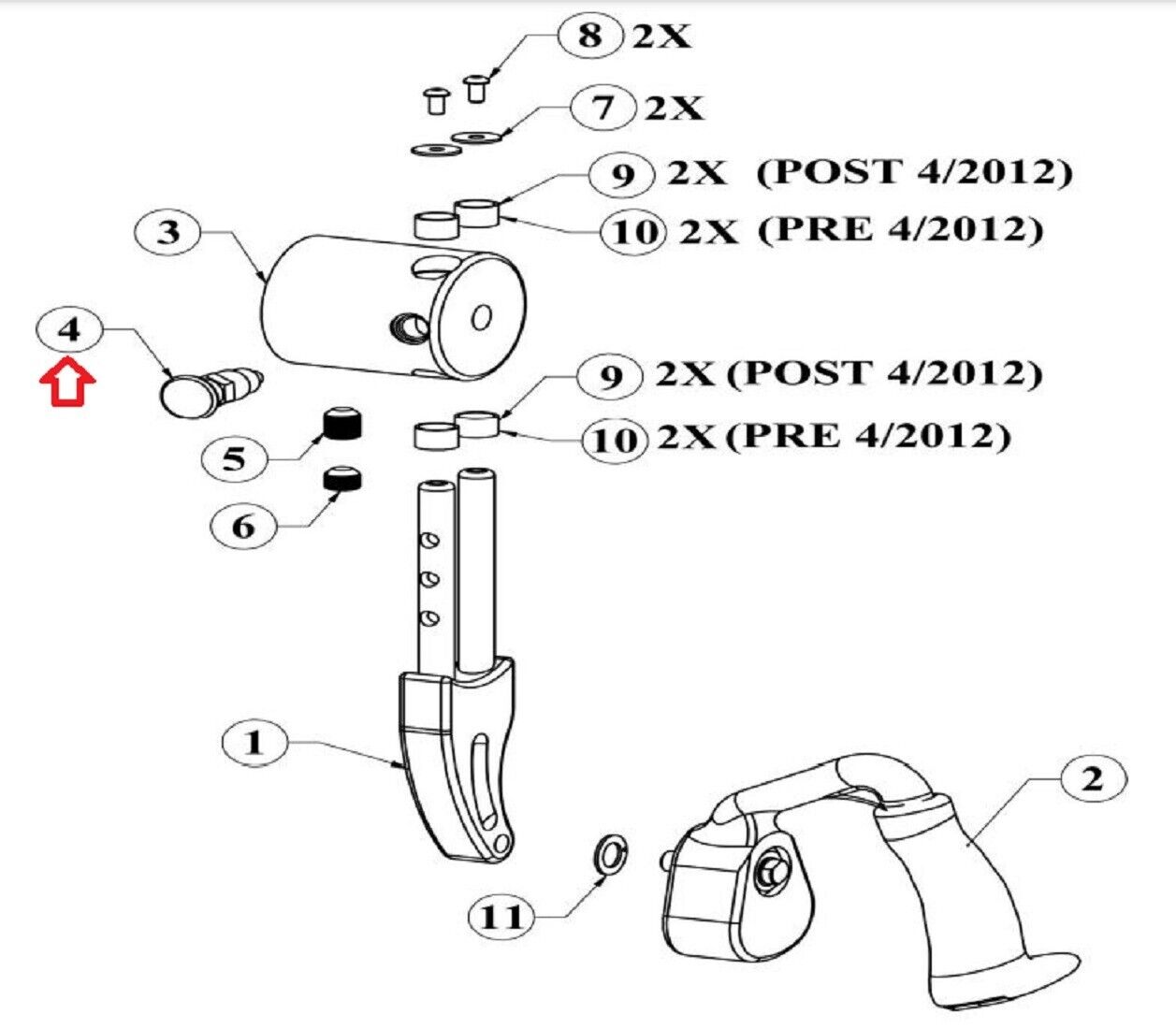 8 2X

7 2X

9 2X (POST 4/2012)

10 2X (PRE 4/2012)

3

4

9 2X (POST 4/2012)

10 2X (PRE 4/2012)

5

6

1

2

11