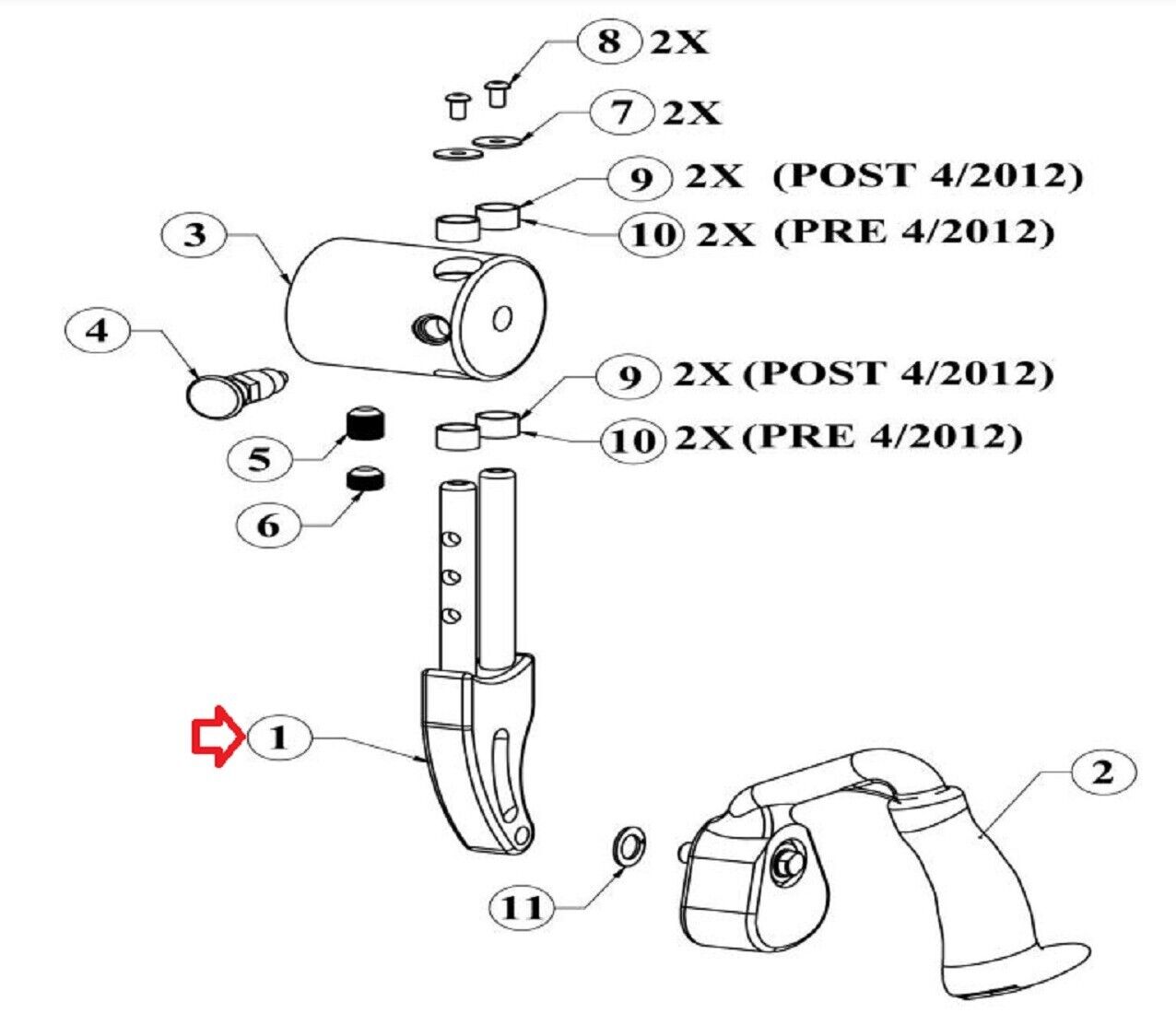 8 2X
7 2X
9 2X (POST 4/2012)
10 2X (PRE 4/2012)
3
4
9 2X (POST 4/2012)
10 2X (PRE 4/2012)
5
6
1
2
11