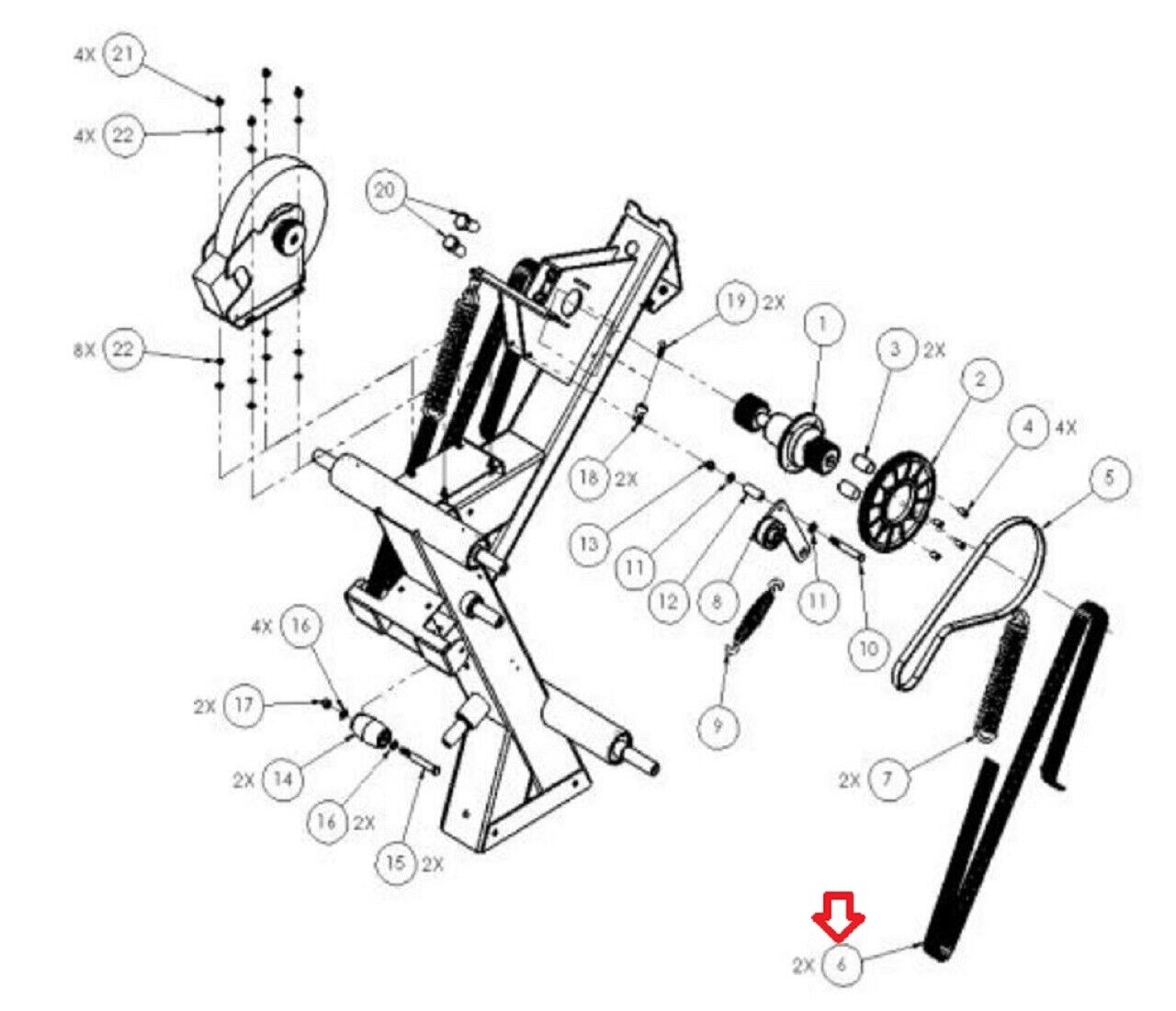 4X 21
4X 22
20
8X 22
19 2X
1
3 2X
2
4 4X
5
18 2X
13
11
12
8
11
10
9
4X 16
2X 17
2X 14
16 2X
15 2X
2X 7
2X 6