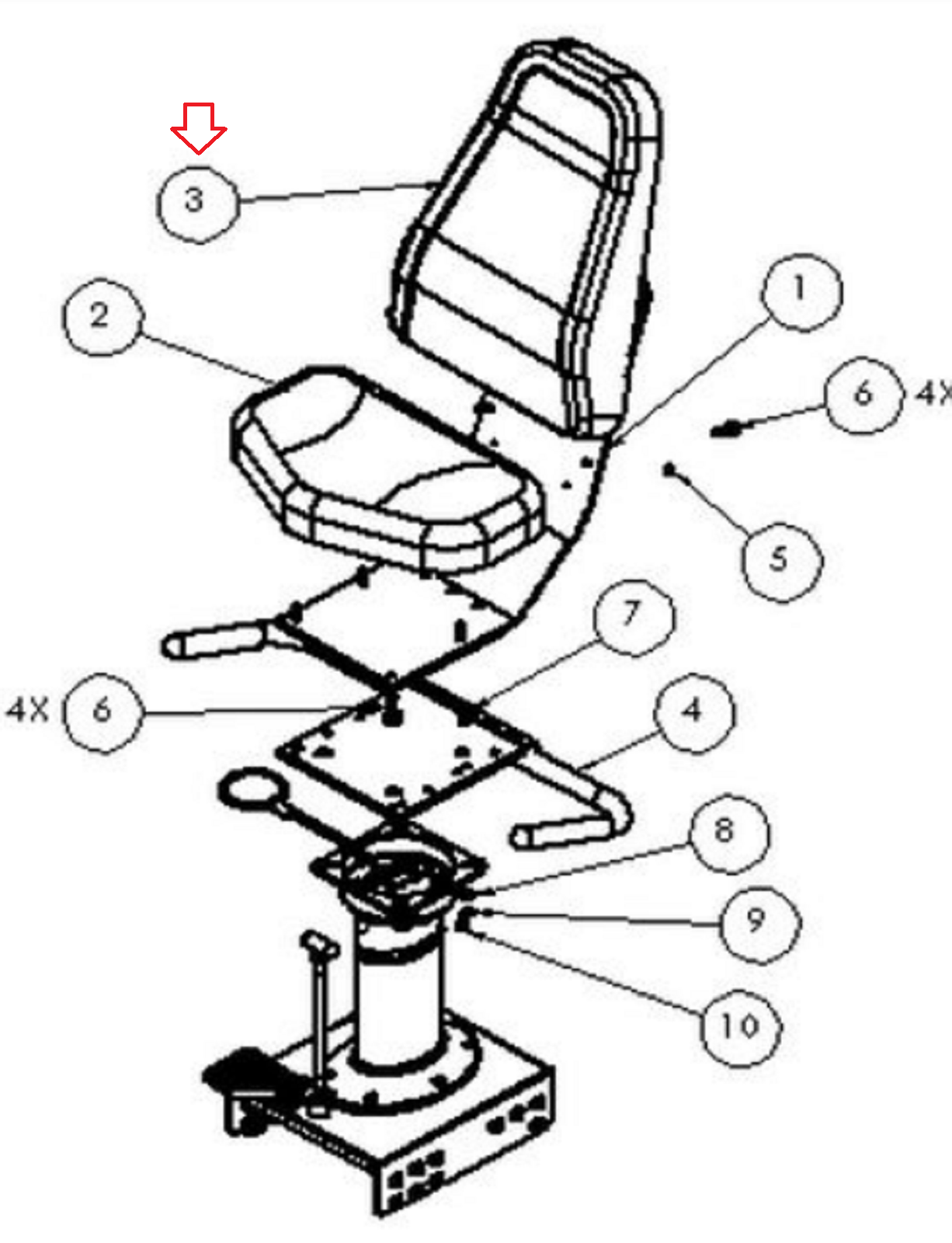 3

2

1

6 4X

5

7

4X 6

4

8

9

10