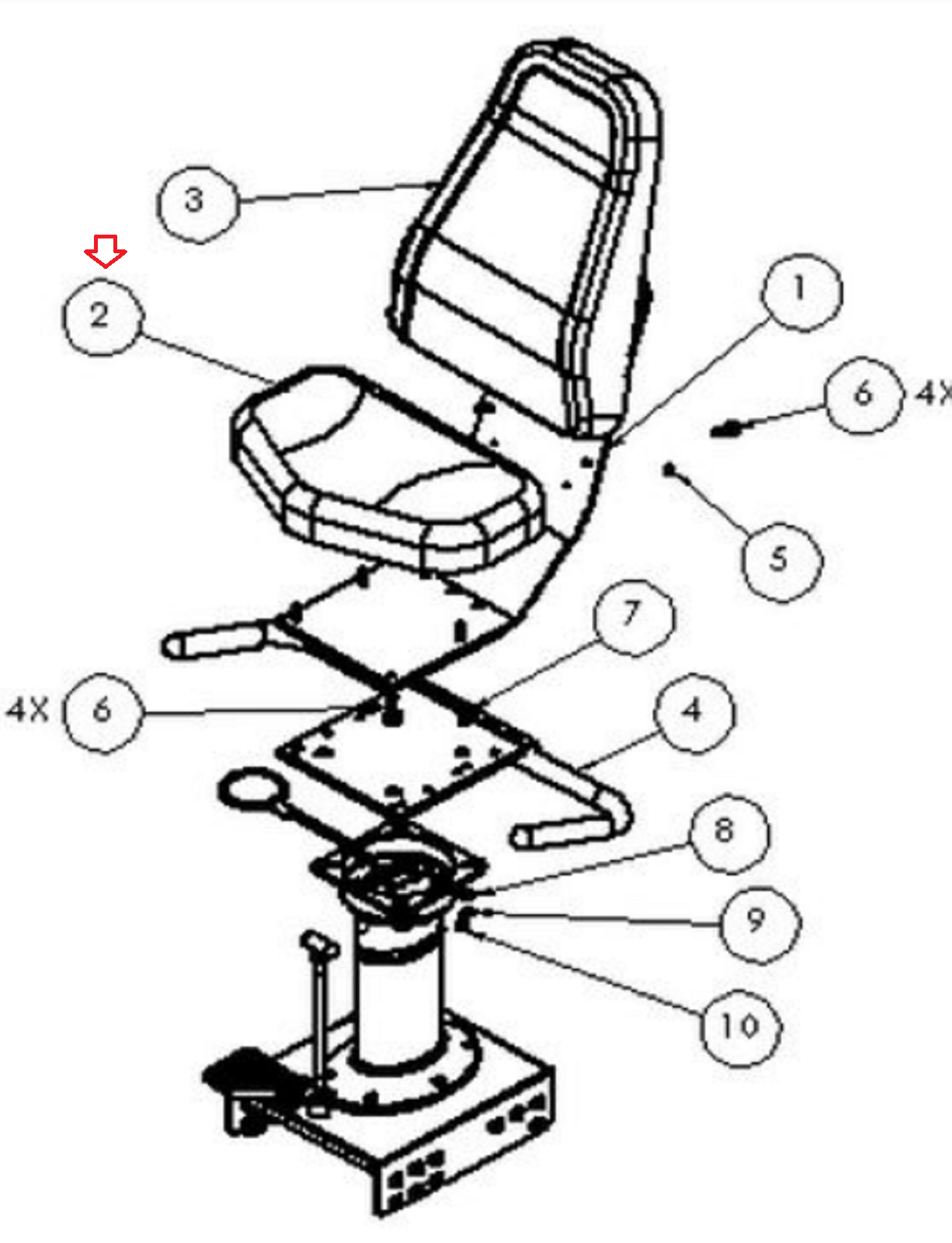 3

2

1

6 4X

5

7

4X 6

4

8

9

10