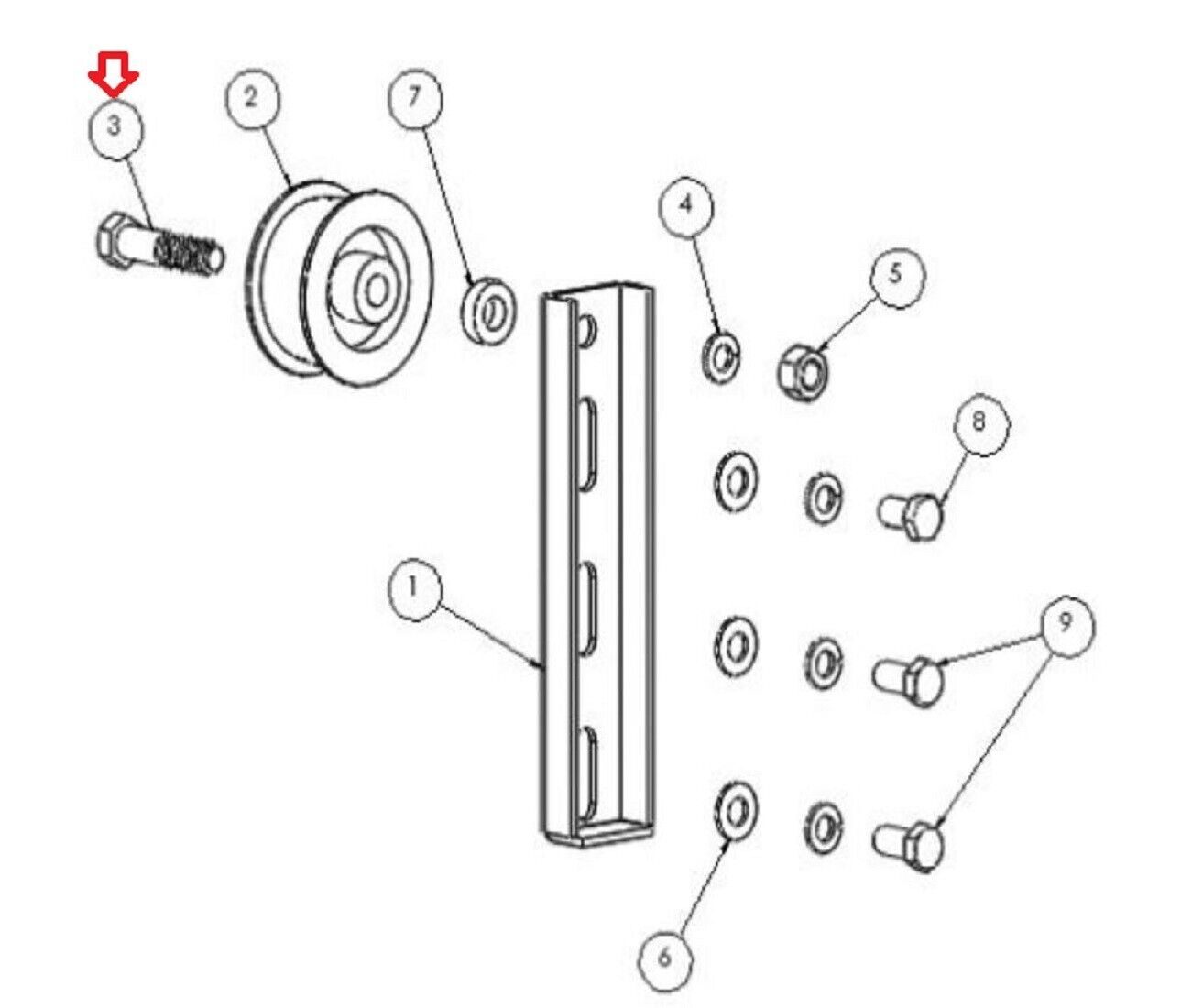 3
2
7
4
5
8
1
9
6