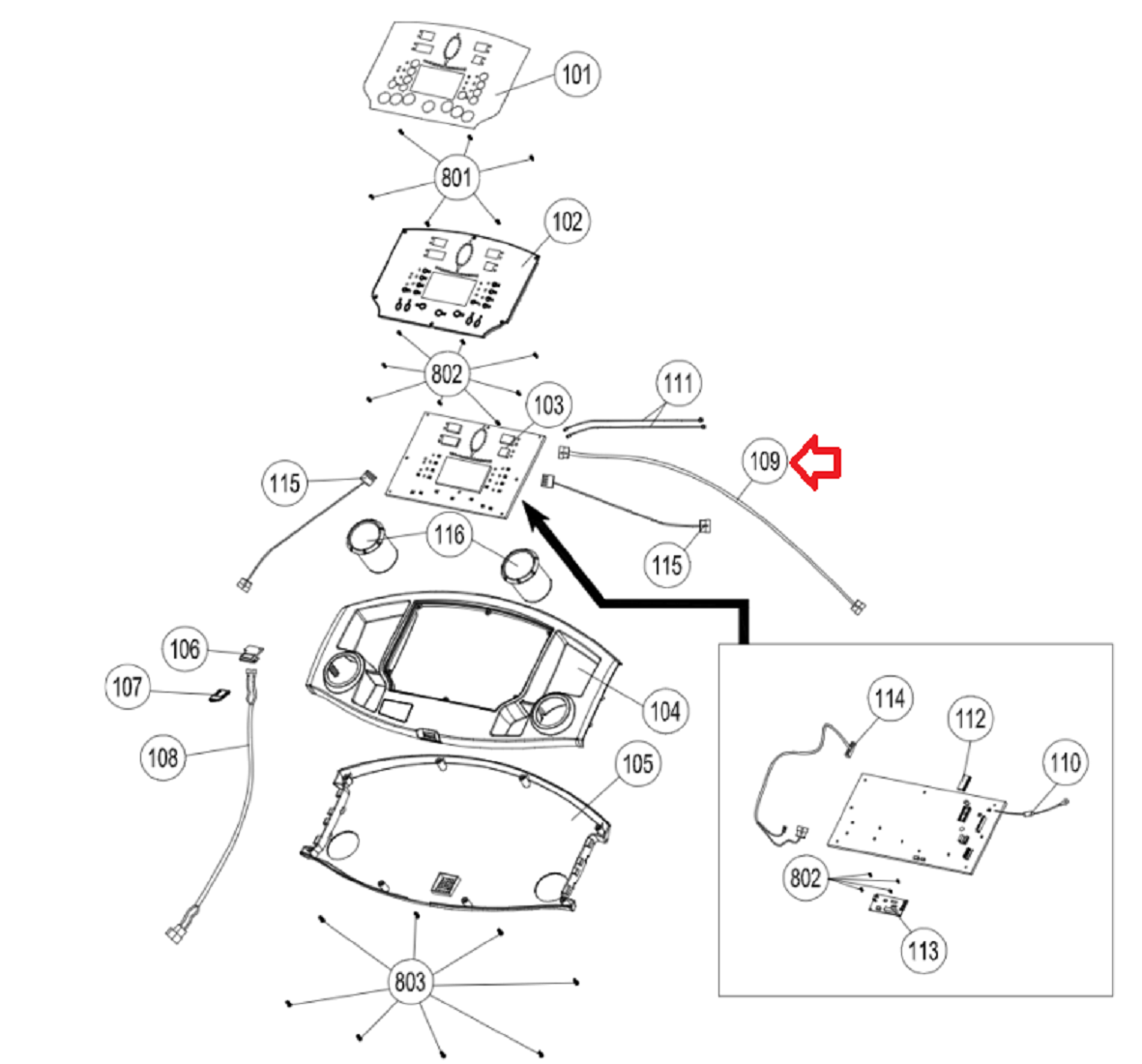 101
801
102
802
103
111
109
115
116
115
106
107
108
104
105
803
114
112
110
802
113