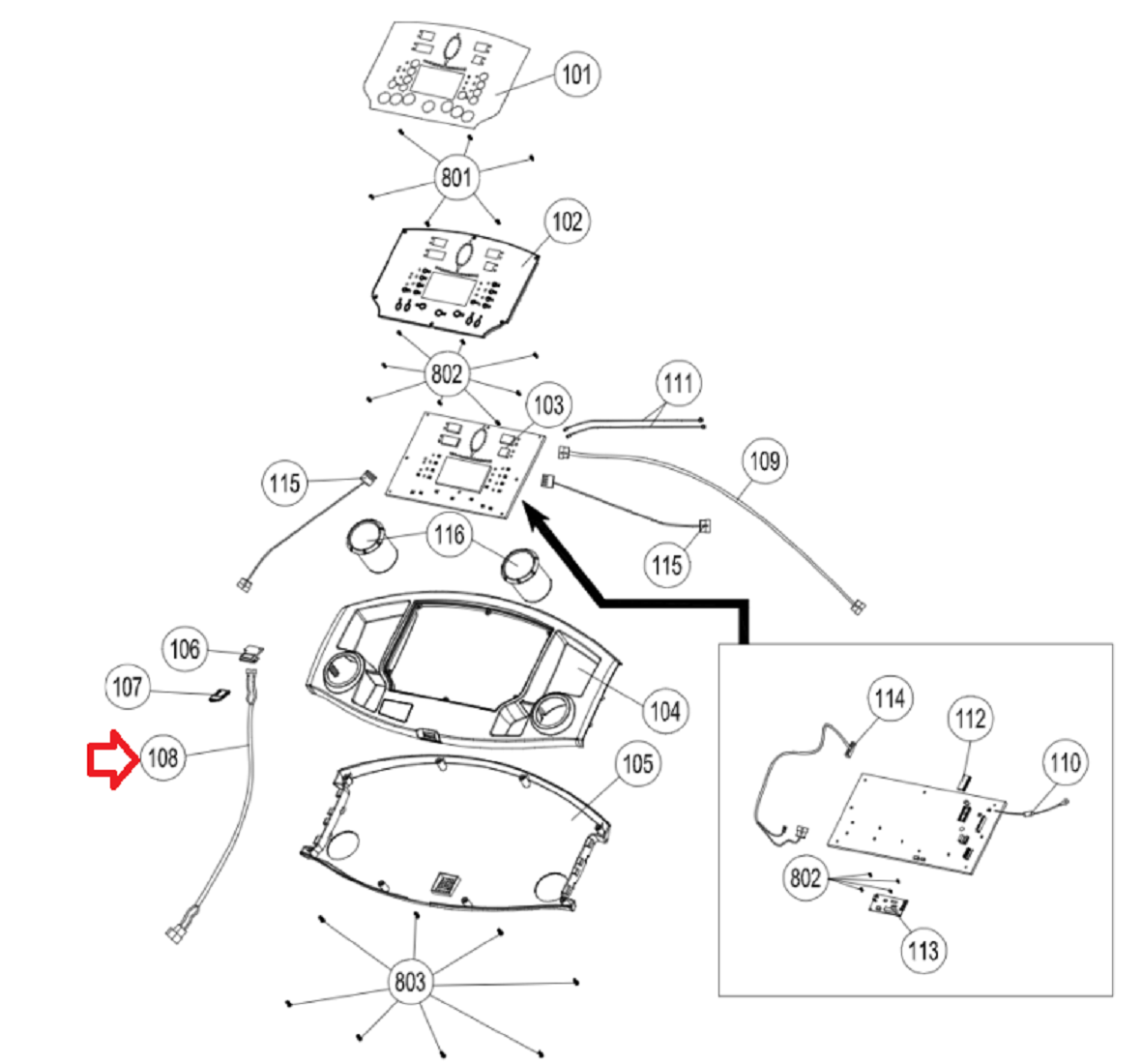 101
801
102
802
103
111
109
115
116
115
106
107
108
104
105
803
114
112
110
802
113