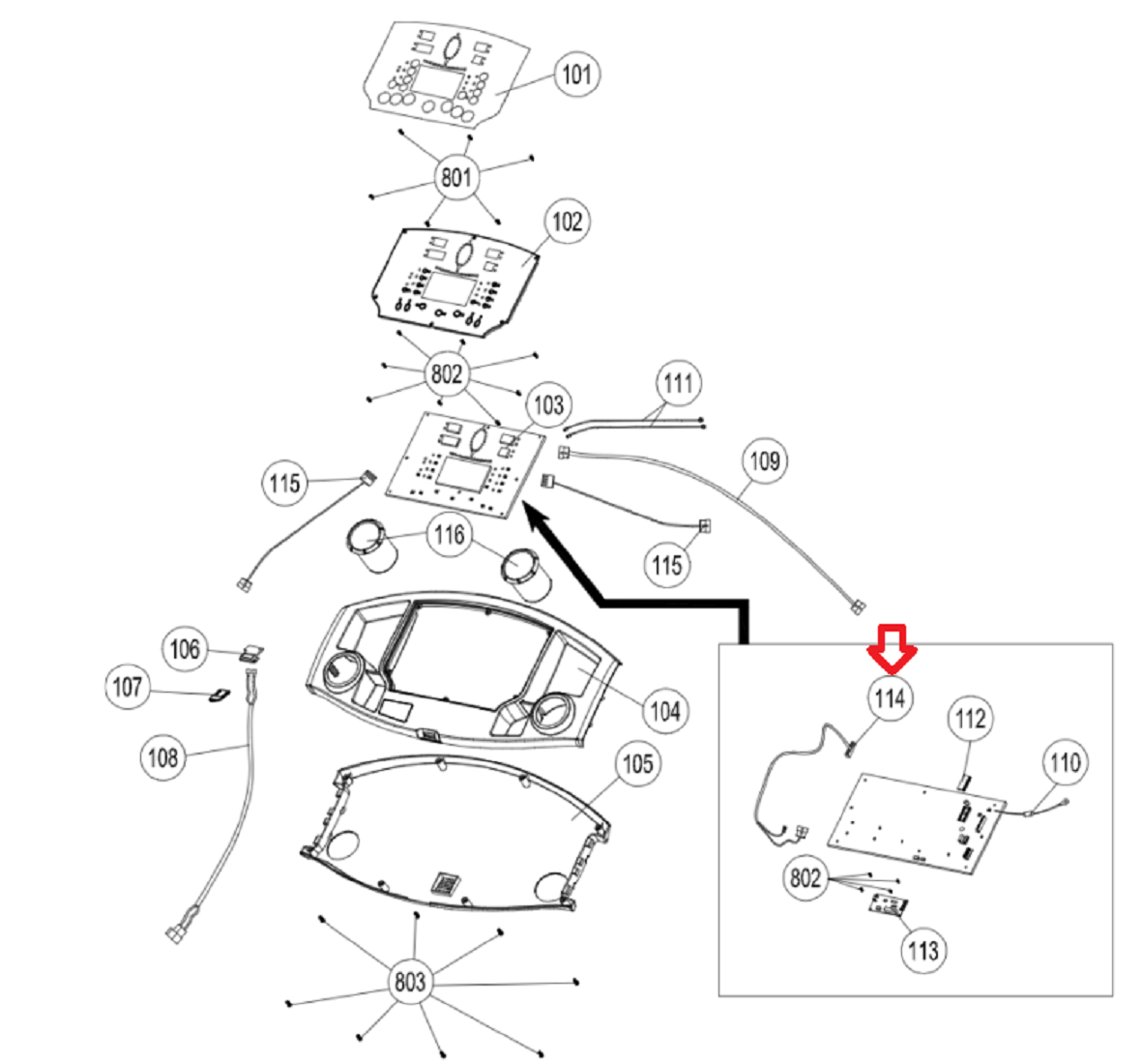 101
801
102
802
103
111
109
115
116
115
106
107
108
104
105
803
114
112
110
802
113