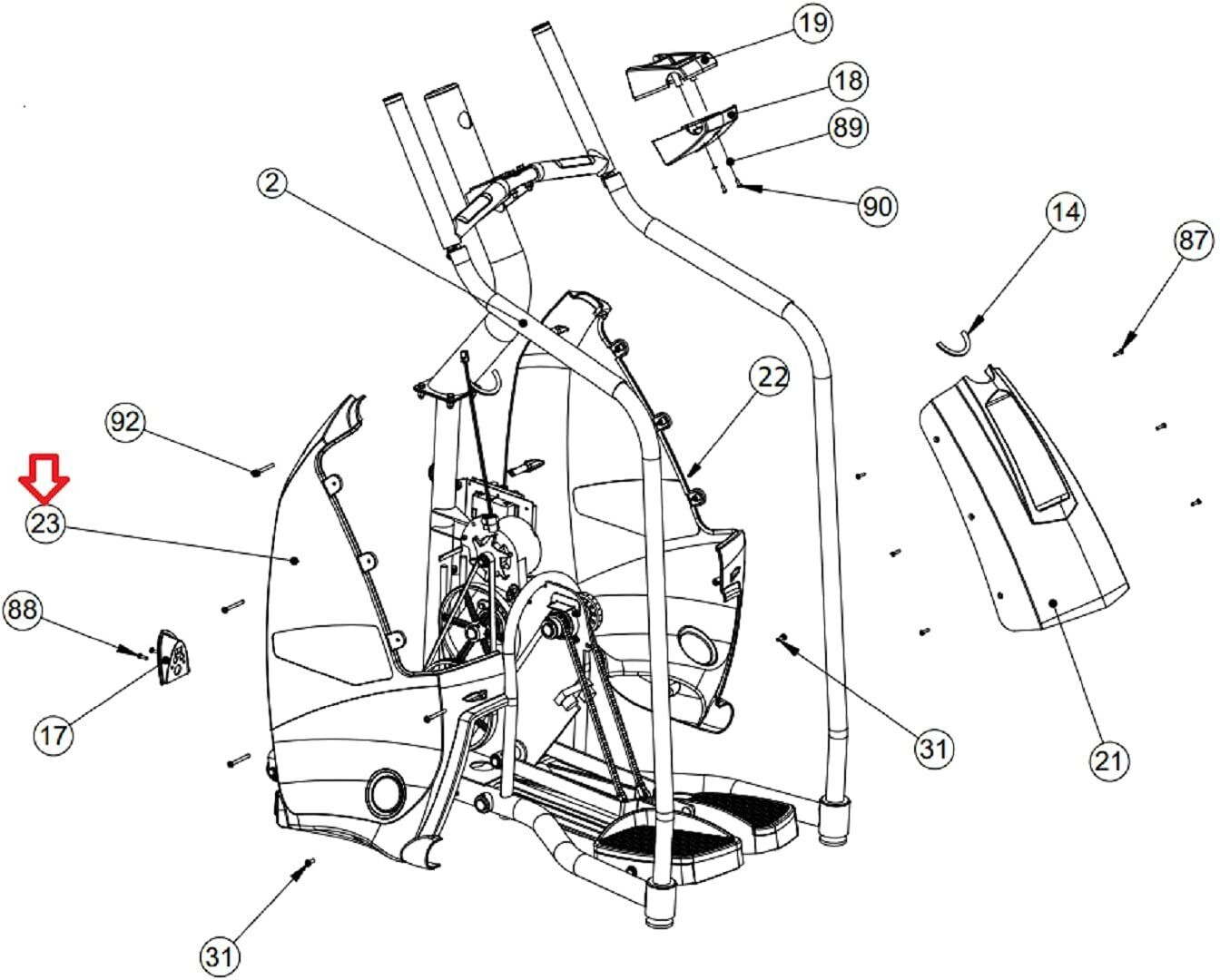 19
18
89
90
2
14
87
22
92
23
88
17
31
21
31