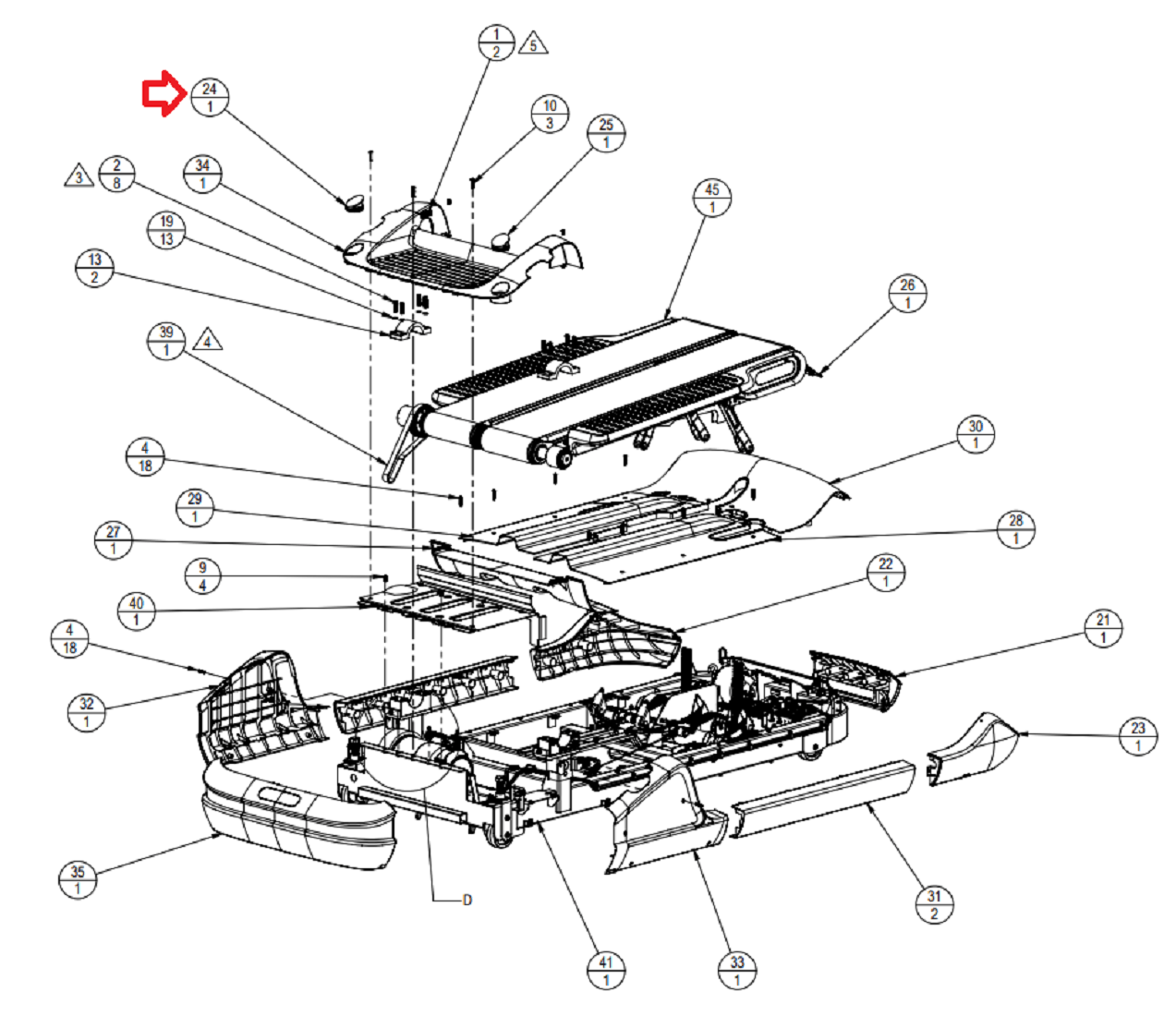 1
2
5

24
1

10
3

25
1

3
2
8

34
1

19
13

13
2

45
1

26
1

39
1
4

4
18

30
1

29
1

27
1

28
1

9
4

22
1

40
1

4
18

21
1

32
1

23
1

35
1

D

31
2

41
1

33
1