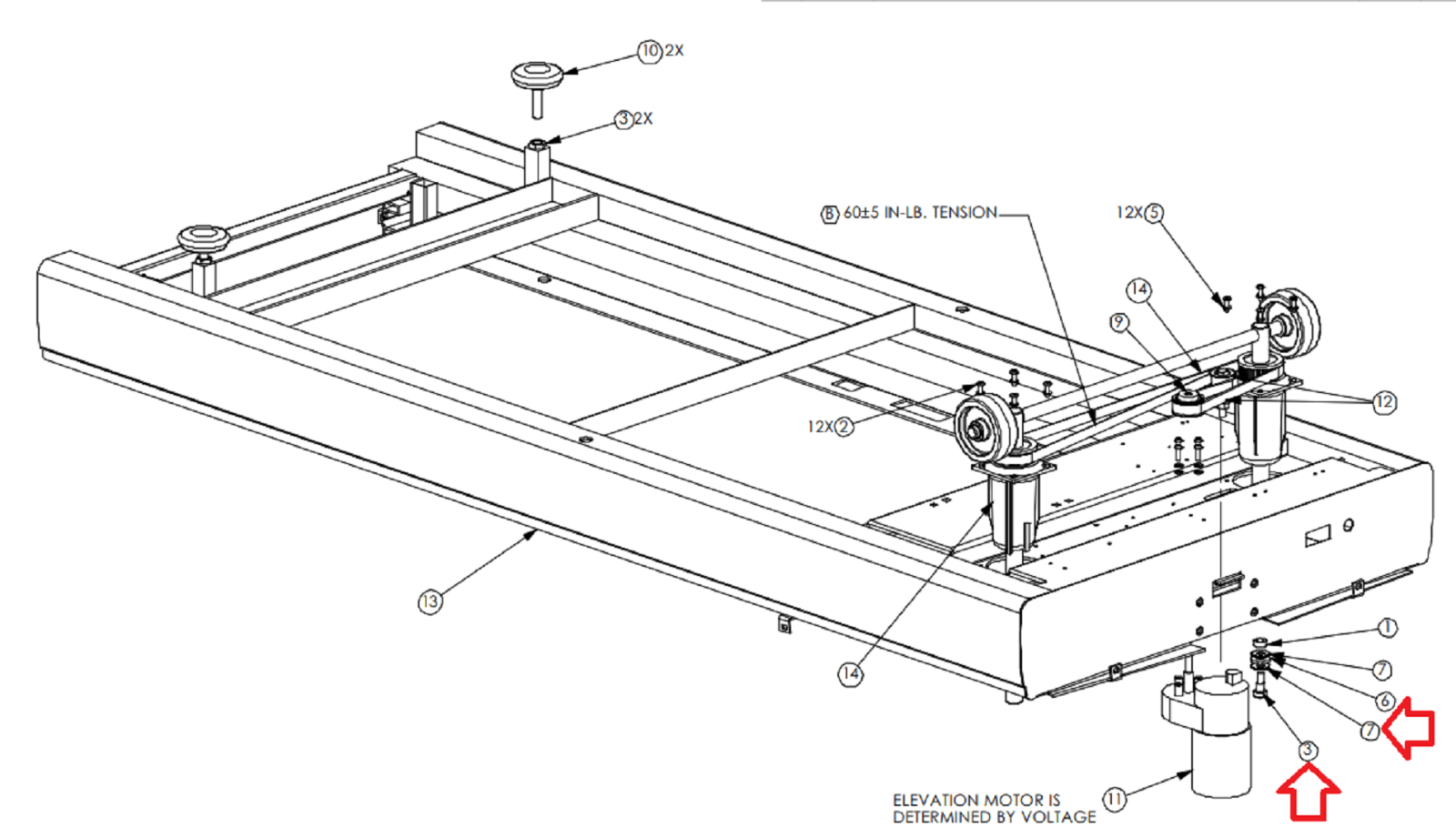 10 2X
3 2X
B 60±5 IN-LB. TENSION
12X 5
14
9
12
12X 2
13
14
1
7
6
7
3
11
ELEVATION MOTOR IS DETERMINED BY VOLTAGE