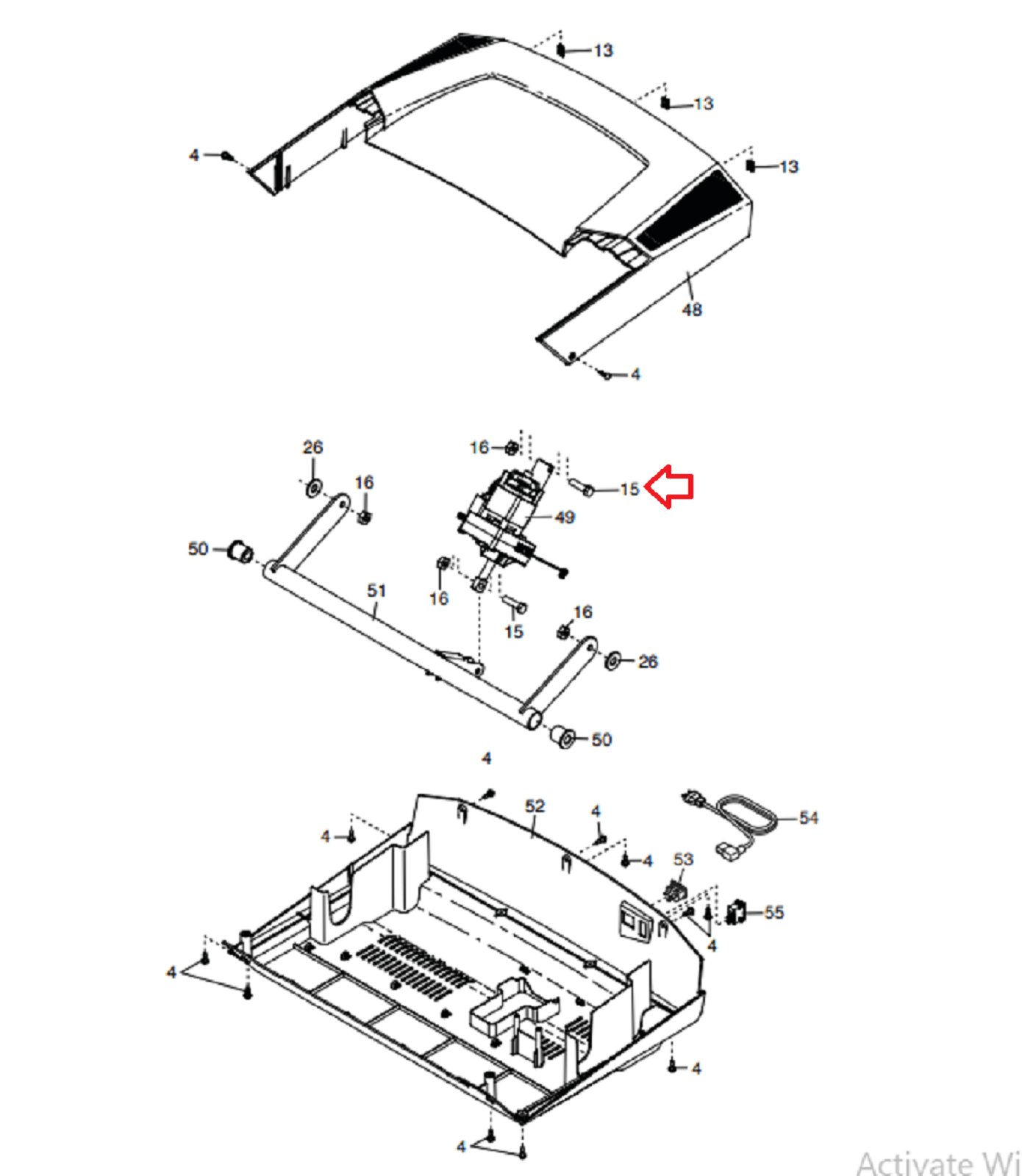 13
13
4
13
48
4
26
16
16
15
49
50
51
16
15
16
26
50
4
52
4
54
4
4
53
55
4
4
4
4
Activate Wi