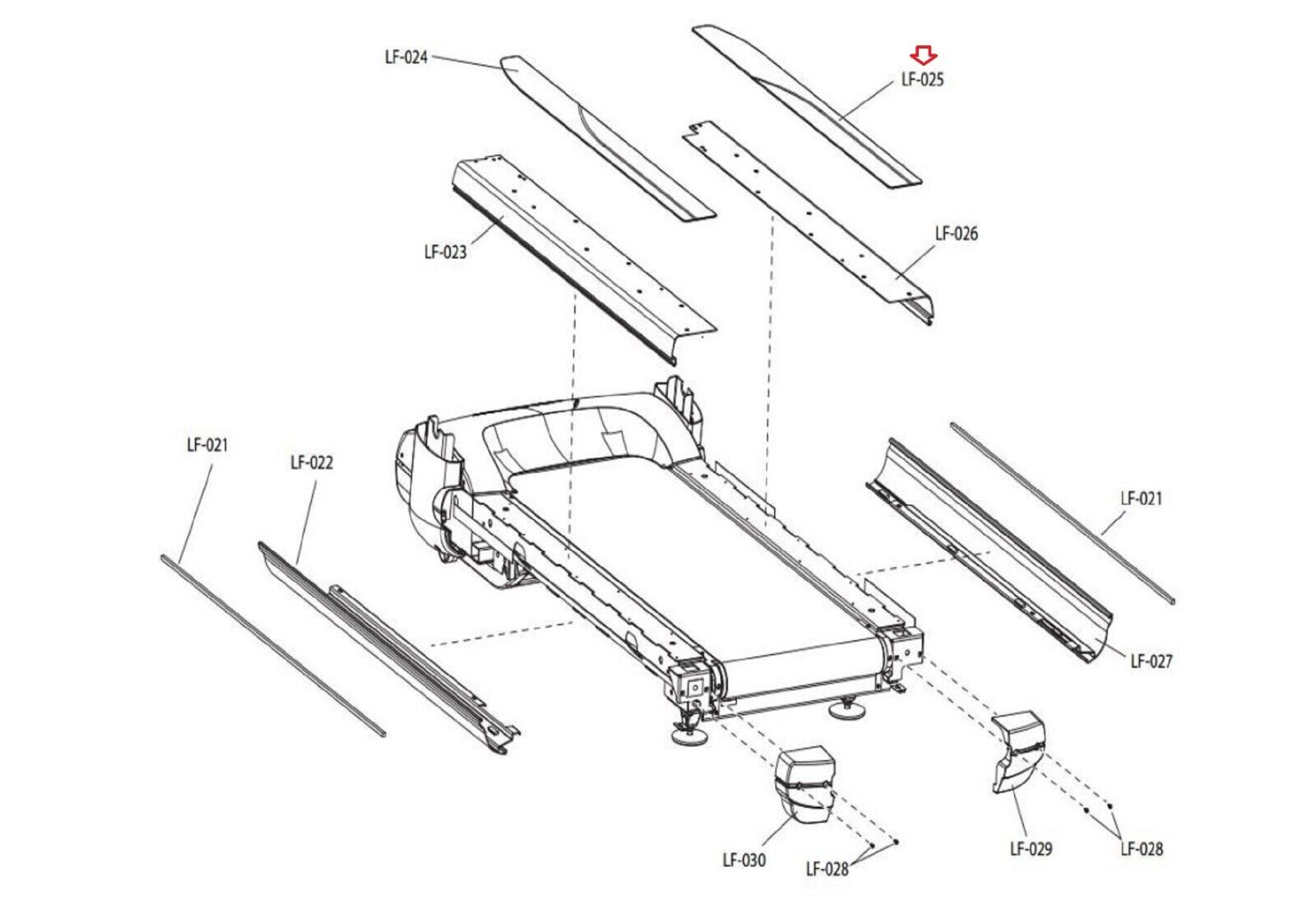 LF-024
LF-025
LF-023
LF-026
LF-021
LF-022
LF-021
LF-027
LF-030
LF-028
LF-029
LF-028