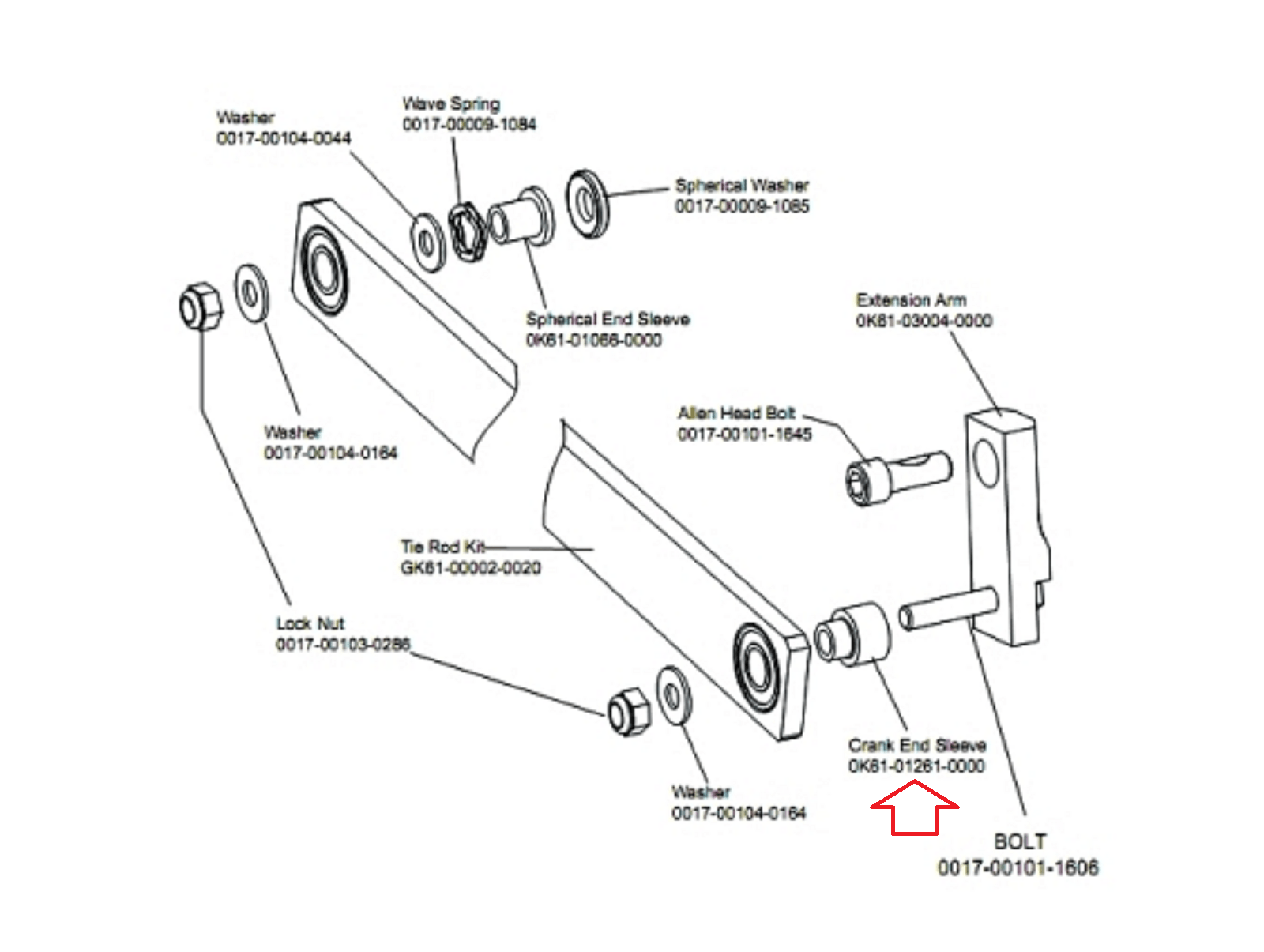 Washer
0017-00104-0044

Wave Spring
0017-00009-1084

Spherical Washer
0017-00009-1085

Spherical End Sleeve
0K61-01066-0000

Extension Arm
0K61-03004-0000

Washer
0017-00104-0164

Allen Head Bolt
0017-00101-1645

Tie Rod Kit
GK61-00002-0020

Lock Nut
0017-00103-0286

Crank End Sleeve
0K61-01261-0000

Washer
0017-00104-0164

BOLT
0017-00101-1606