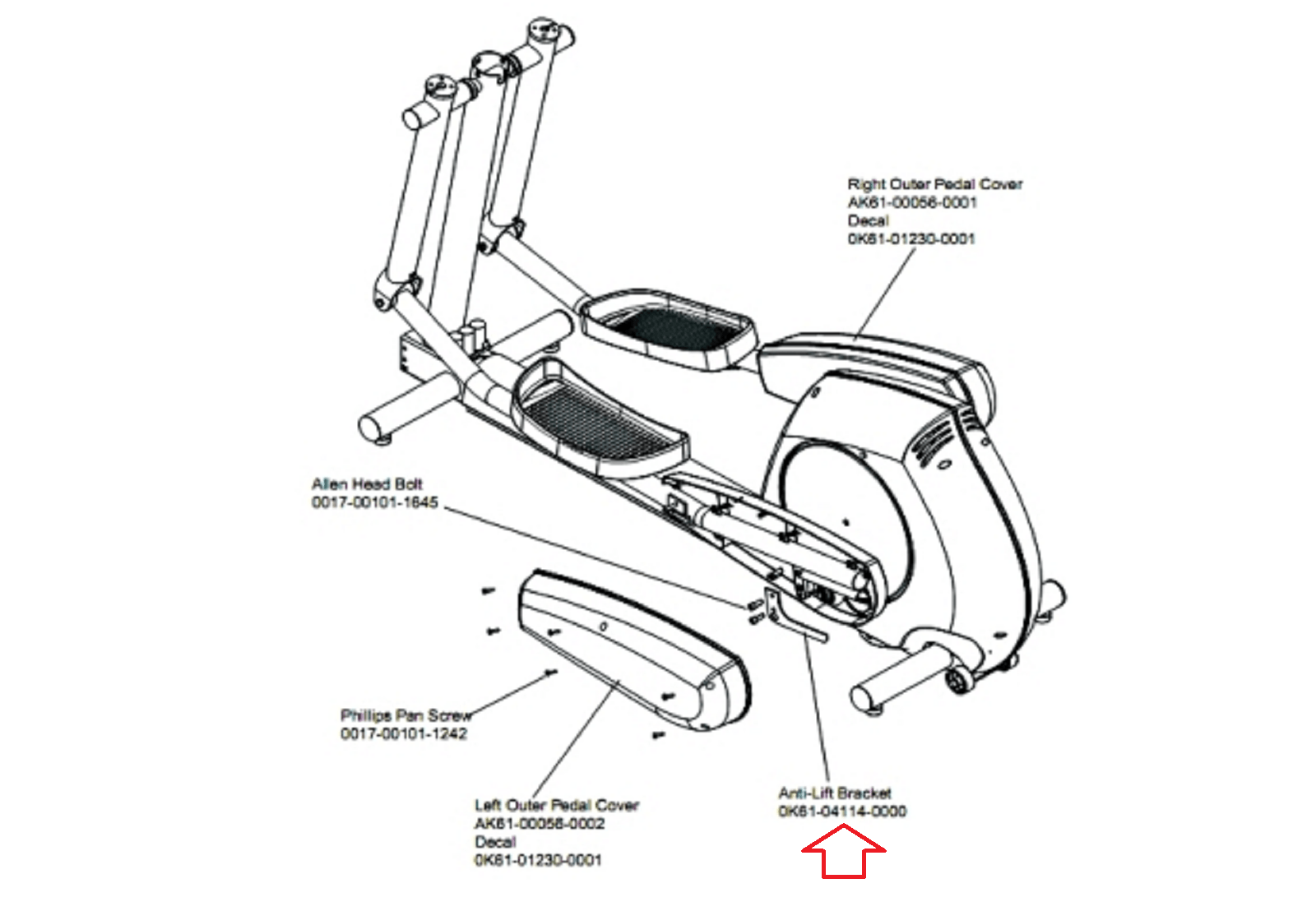 Right Outer Pedal Cover
AK61-00056-0001
Decal
0K61-01230-0001

Allen Head Bolt
0017-00101-1645

Phillips Pan Screw
0017-00101-1242

Left Outer Pedal Cover
AK61-00056-0002
Decal
0K61-01230-0001

Anti-Lift Bracket
0K61-04114-0000