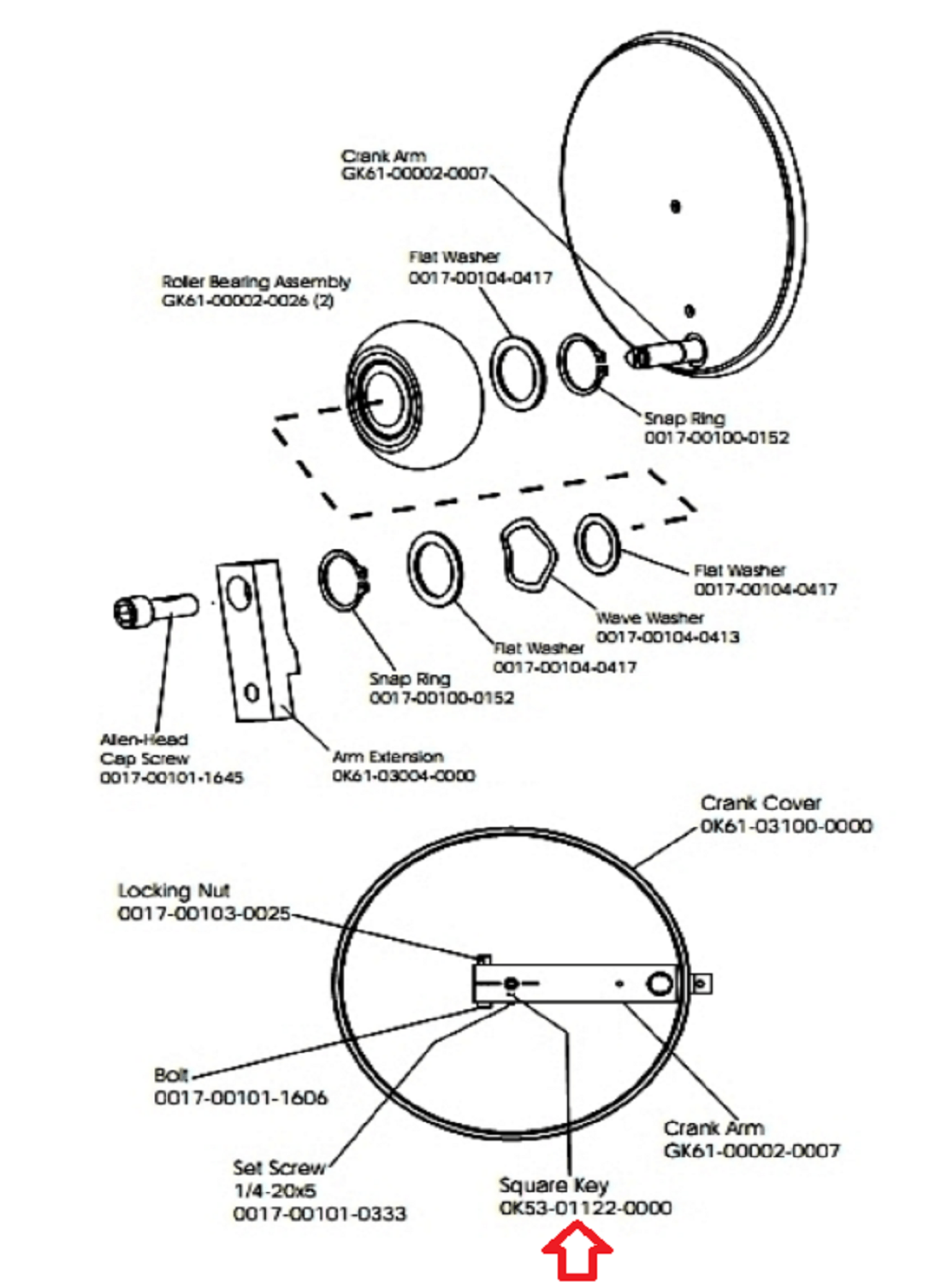 Crank Arm
GK61-00002-0007

Flat Washer
0017-00104-0417

Roller Bearing Assembly
GK61-00002-0026 (2)

Snap Ring
0017-00100-0152

Flat Washer
0017-00104-0417

Wave Washer
0017-00104-0413

Flat Washer
0017-00104-0417

Snap Ring
0017-00100-0152

Allen-Head
Cap Screw
0017-00101-1645

Arm Extension
0K61-03004-0000

Crank Cover
0K61-03100-0000

Locking Nut
0017-00103-0025

Bolt
0017-00101-1606

Set Screw
1/4-20x5
0017-00101-0333

Square Key
0K53-01122-0000

Crank Arm
GK61-00002-0007