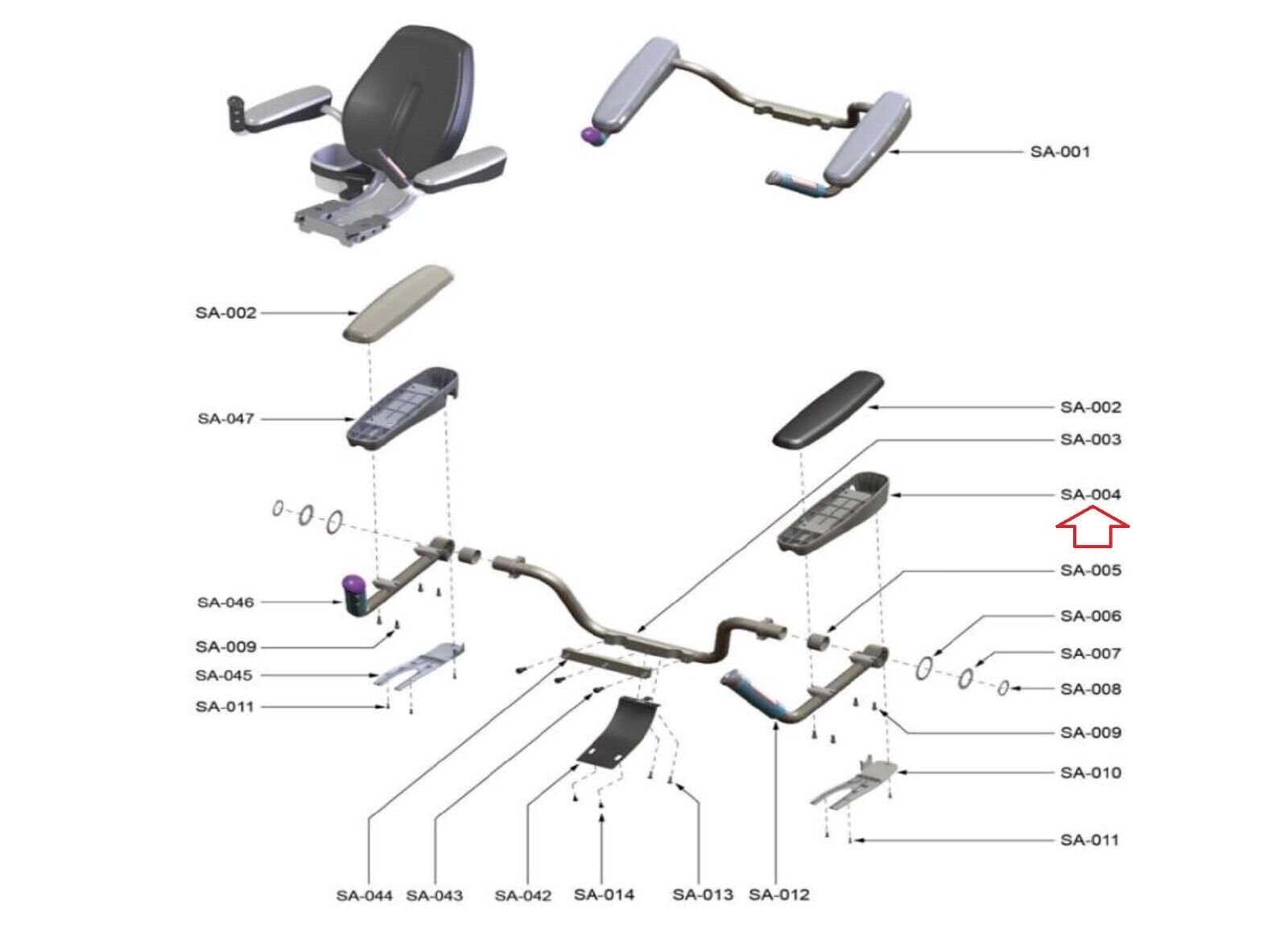 SA-001

SA-002

SA-047

SA-046

SA-009

SA-045

SA-011

SA-002

SA-003

SA-004

SA-005

SA-006

SA-007

SA-008

SA-009

SA-010

SA-011

SA-044 SA-043 SA-042 SA-014 SA-013 SA-012