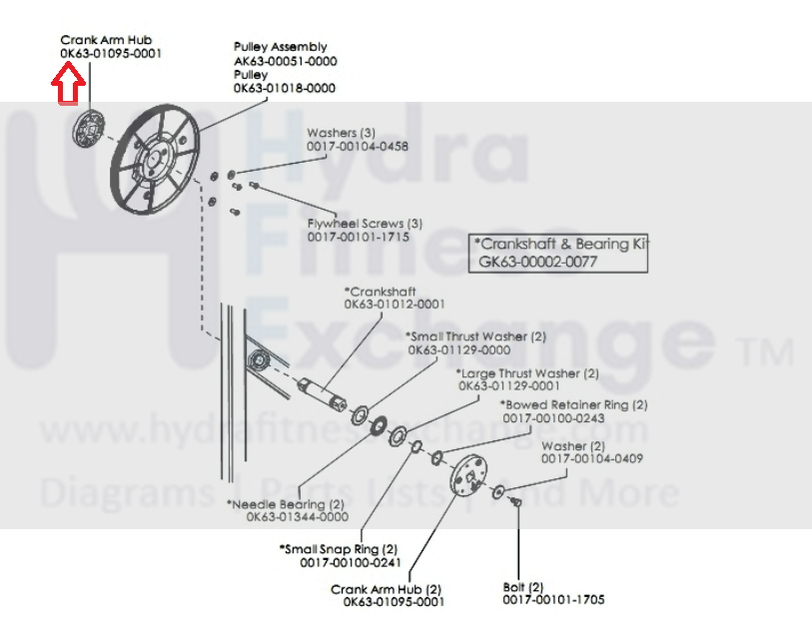 Crank Arm Hub
0K63-01095-0001

Pulley Assembly
AK63-00051-0000
Pulley
0K63-01018-0000

Washers (3)
0017-00104-0458

Flywheel Screws (3)
0017-00101-1715

*Crankshaft & Bearing Kit
GK63-00002-0077

*Crankshaft
0K63-01012-0001

*Small Thrust Washer (2)
0K63-01129-0000

*Large Thrust Washer (2)
0K63-01129-0001

*Bowed Retainer Ring (2)
0017-00100-0243

Washer (2)
0017-00104-0409

*Needle Bearing (2)
0K63-01344-0000

*Small Snap Ring (2)
0017-00100-0241

Crank Arm Hub (2)
0K63-01095-0001

Bolt (2)
0017-00101-1705

Hydra Fitness Exchange ™
www.hydrafitnessexchange.com
Diagrams | Parts Lists | and More