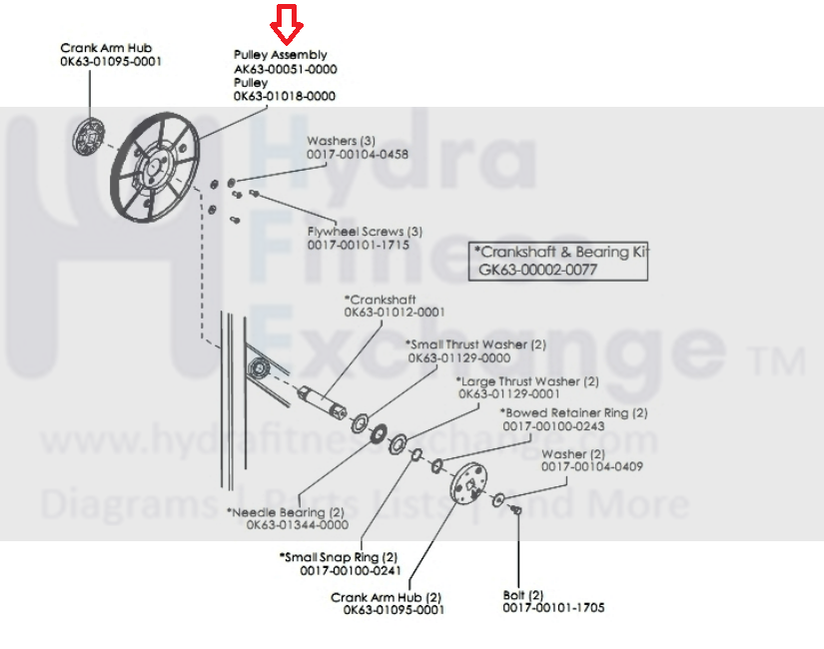 Crank Arm Hub
0K63-01095-0001

Pulley Assembly
AK63-00051-0000
Pulley
0K63-01018-0000

Washers (3)
0017-00104-0458

Flywheel Screws (3)
0017-00101-1715

*Crankshaft & Bearing Kit
GK63-00002-0077

*Crankshaft
0K63-01012-0001

*Small Thrust Washer (2)
0K63-01129-0000

*Large Thrust Washer (2)
0K63-01129-0001

*Bowed Retainer Ring (2)
0017-00100-0243

Washer (2)
0017-00104-0409

*Needle Bearing (2)
0K63-01344-0000

*Small Snap Ring (2)
0017-00100-0241

Crank Arm Hub (2)
0K63-01095-0001

Bolt (2)
0017-00101-1705

Hydra Fitness Exchange TM
www.hydrafitnessexchange.com
Diagrams | Parts Lists | And More