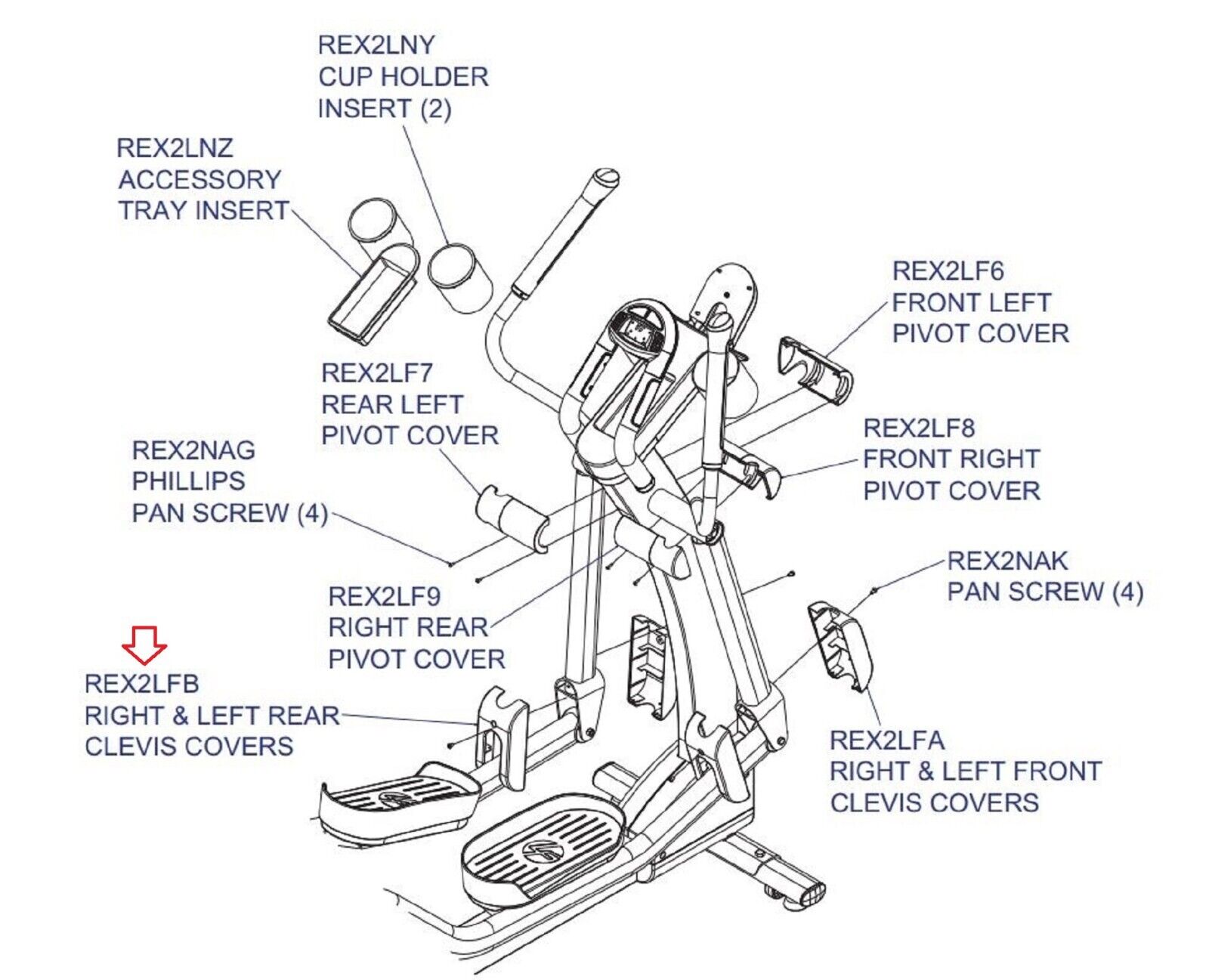 REX2LNY
CUP HOLDER
INSERT (2)

REX2LNZ
ACCESSORY
TRAY INSERT

REX2LF6
FRONT LEFT
PIVOT COVER

REX2LF7
REAR LEFT
PIVOT COVER

REX2NAG
PHILLIPS
PAN SCREW (4)

REX2LF8
FRONT RIGHT
PIVOT COVER

REX2NAK
PAN SCREW (4)

REX2LF9
RIGHT REAR
PIVOT COVER

REX2LFB
RIGHT & LEFT REAR
CLEVIS COVERS

REX2LFA
RIGHT & LEFT FRONT
CLEVIS COVERS