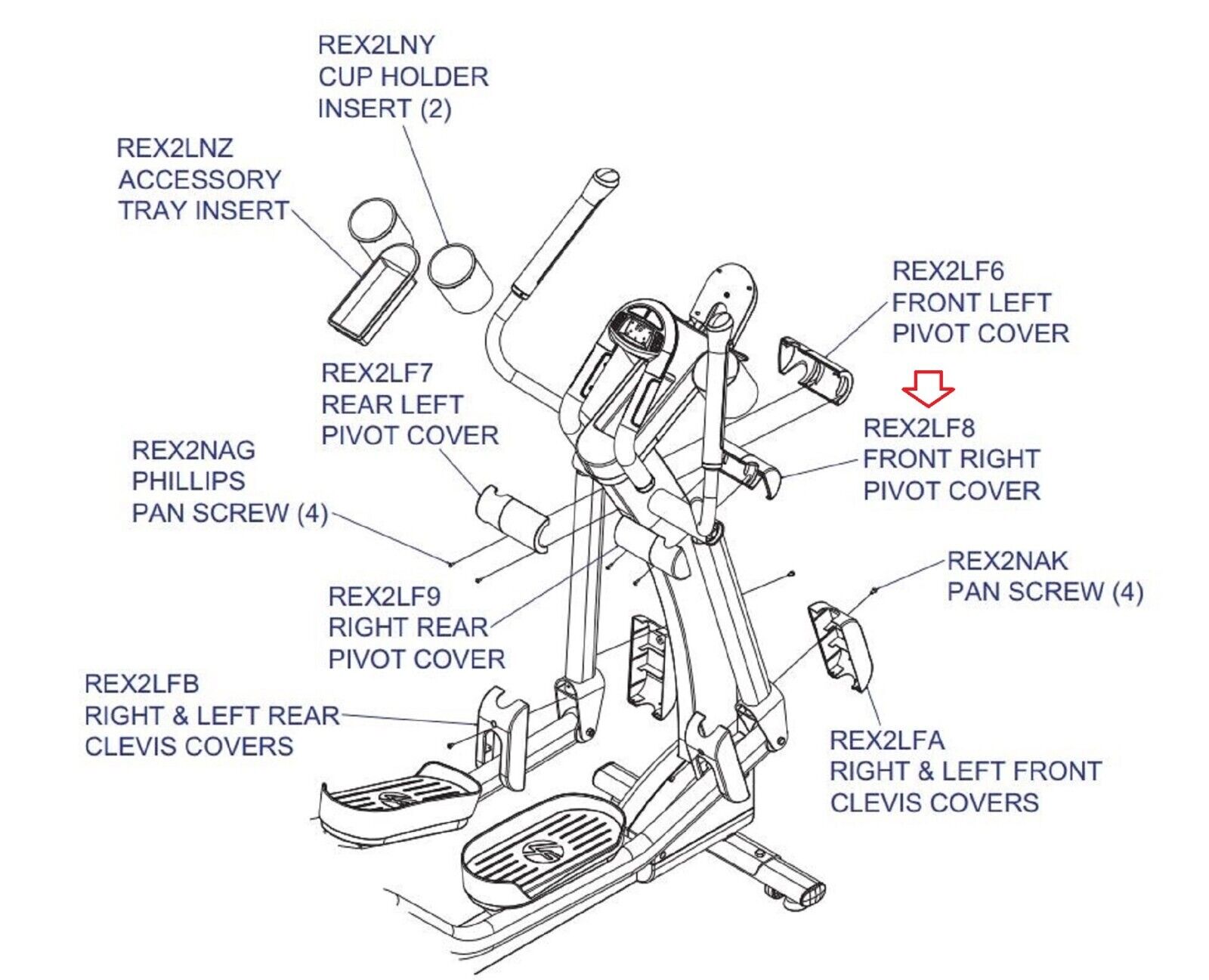 REX2LNY
CUP HOLDER
INSERT (2)

REX2LNZ
ACCESSORY
TRAY INSERT

REX2LF6
FRONT LEFT
PIVOT COVER

REX2LF7
REAR LEFT
PIVOT COVER

REX2LF8
FRONT RIGHT
PIVOT COVER

REX2NAG
PHILLIPS
PAN SCREW (4)

REX2NAK
PAN SCREW (4)

REX2LF9
RIGHT REAR
PIVOT COVER

REX2LFB
RIGHT & LEFT REAR
CLEVIS COVERS

REX2LFA
RIGHT & LEFT FRONT
CLEVIS COVERS