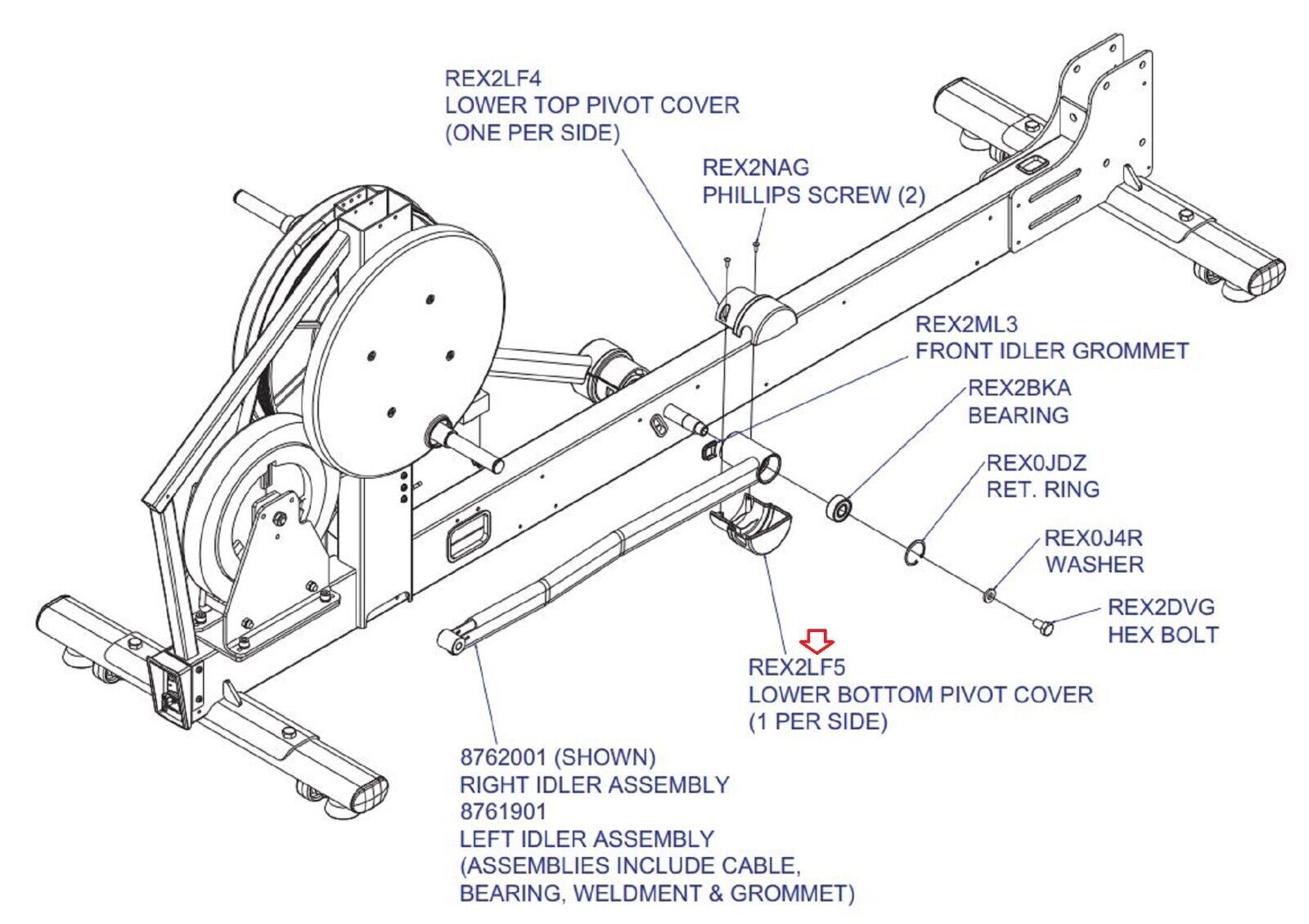 REX2LF4
LOWER TOP PIVOT COVER
(ONE PER SIDE)

REX2NAG
PHILLIPS SCREW (2)

REX2ML3
FRONT IDLER GROMMET

REX2BKA
BEARING

REX0JDZ
RET. RING

REX0J4R
WASHER

REX2DVG
HEX BOLT

REX2LF5
LOWER BOTTOM PIVOT COVER
(1 PER SIDE)

8762001 (SHOWN)
RIGHT IDLER ASSEMBLY
8761901
LEFT IDLER ASSEMBLY
(ASSEMBLIES INCLUDE CABLE,
BEARING, WELDMENT & GROMMET)