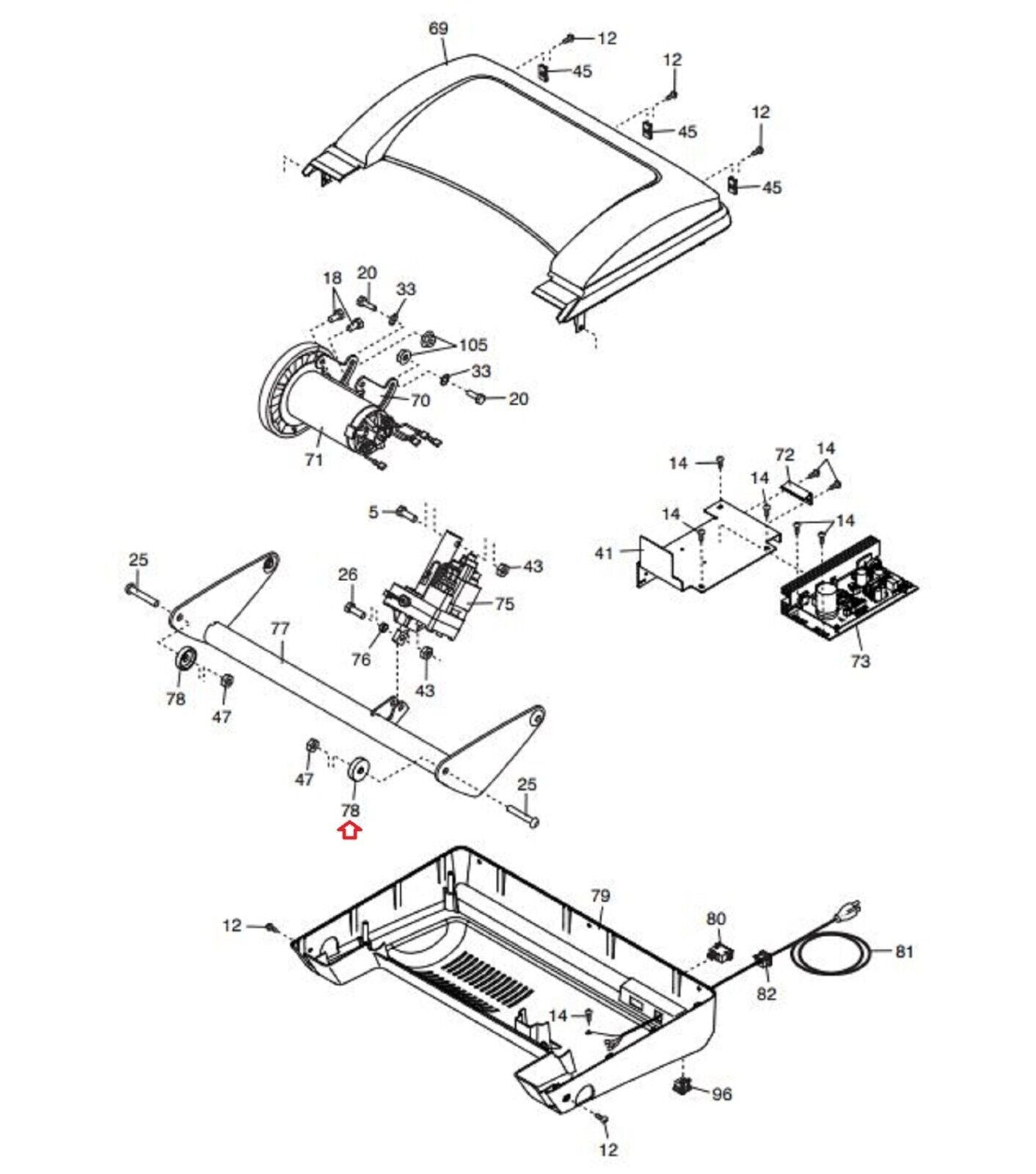 69
12
45
12
45
12
45
18
20
33
105
33
70
20
71
14
72
14
14
14
14
41
73
5
43
25
26
75
77
76
43
78
47
47
78
25
79
12
80
81
82
14
96
12