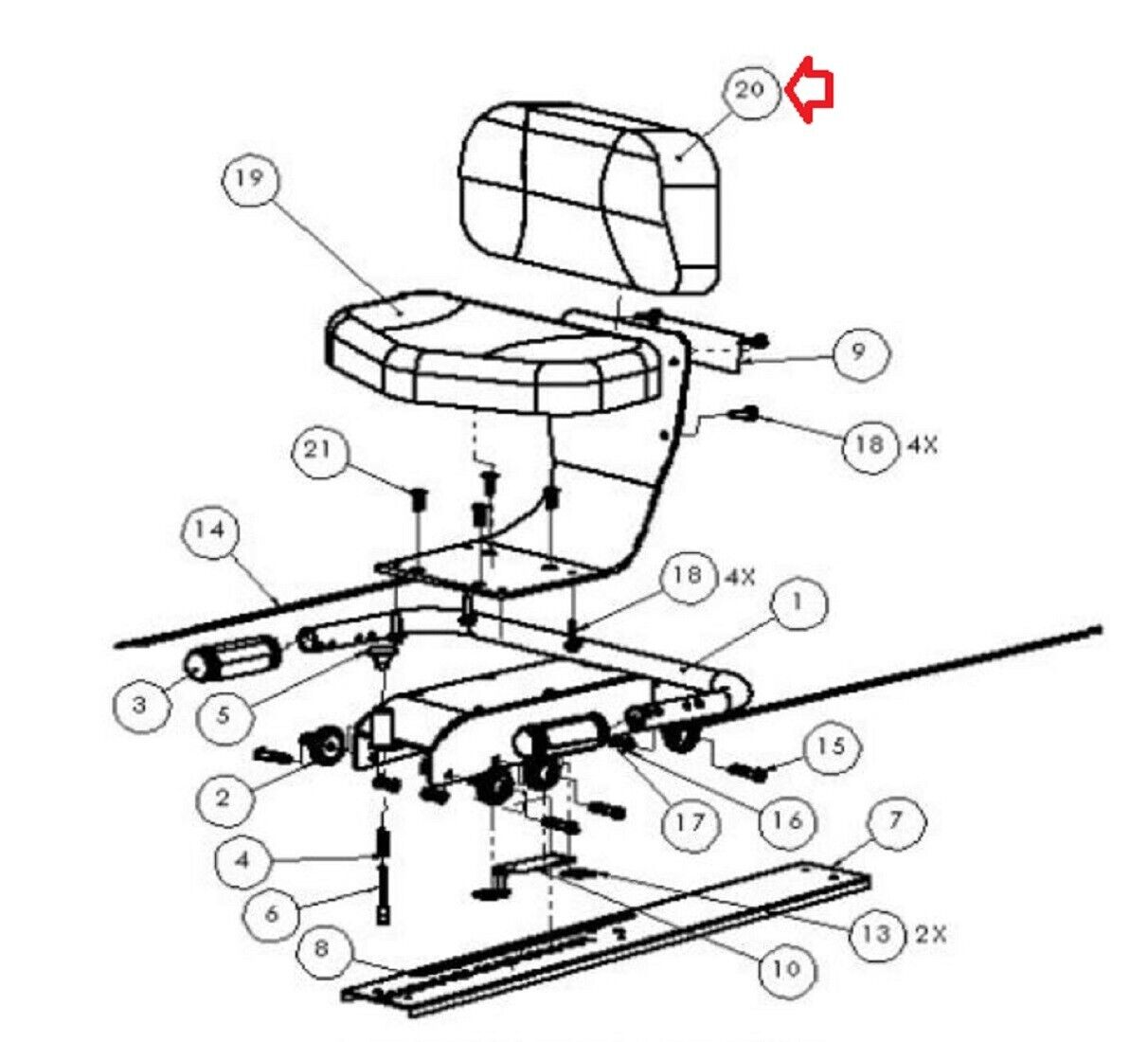 20

19

9

18 4X

21

14

18 4X

1

3

5

15

2

17

16

7

4

6

13 2X

8

10