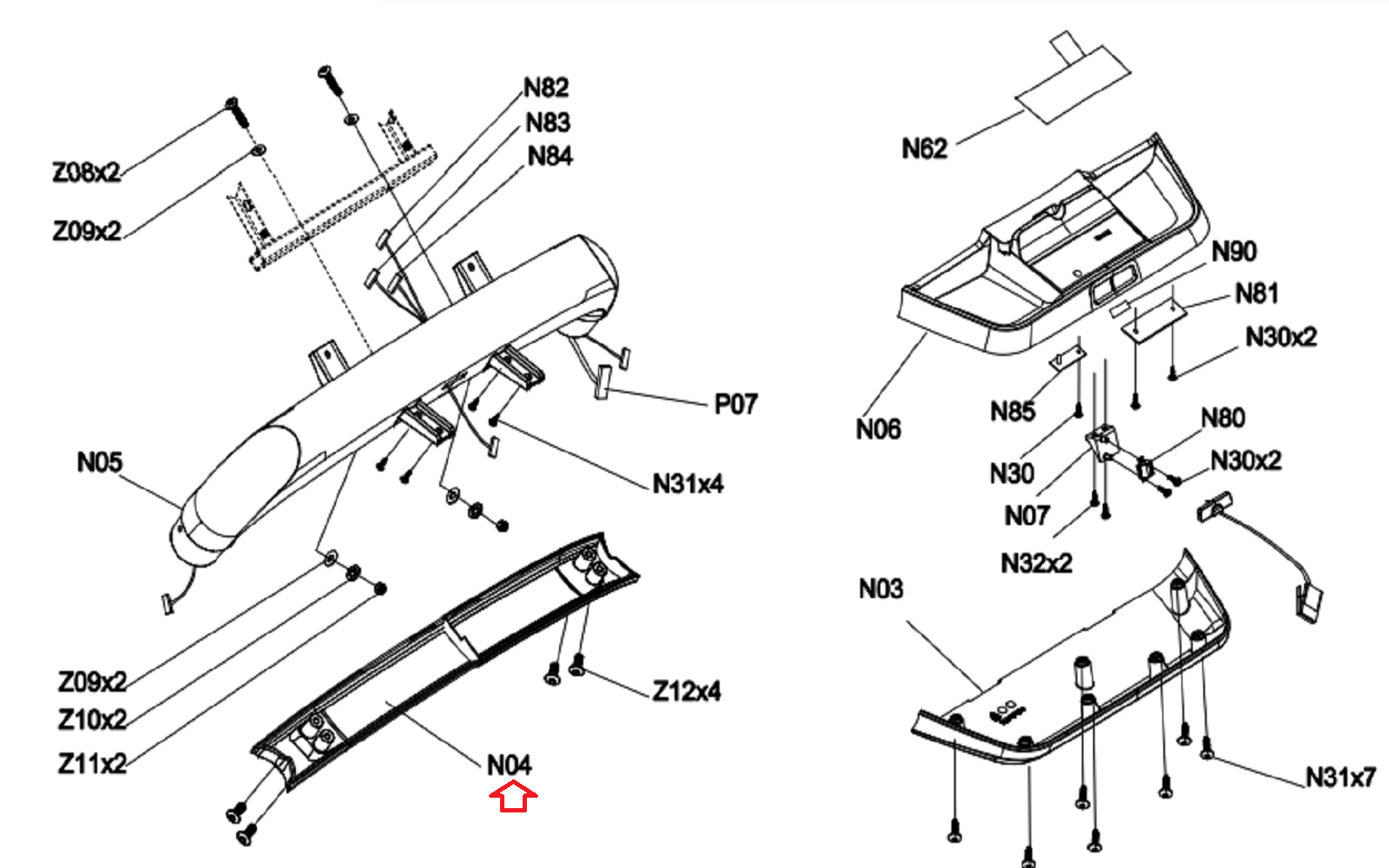 N82
N83
N84
Z08x2
Z09x2
P07
N05
N31x4
Z09x2
Z10x2
Z11x2
Z12x4
N04
N62
N90
N81
N30x2
N06
N85
N80
N30
N30x2
N07
N32x2
N03
N31x7