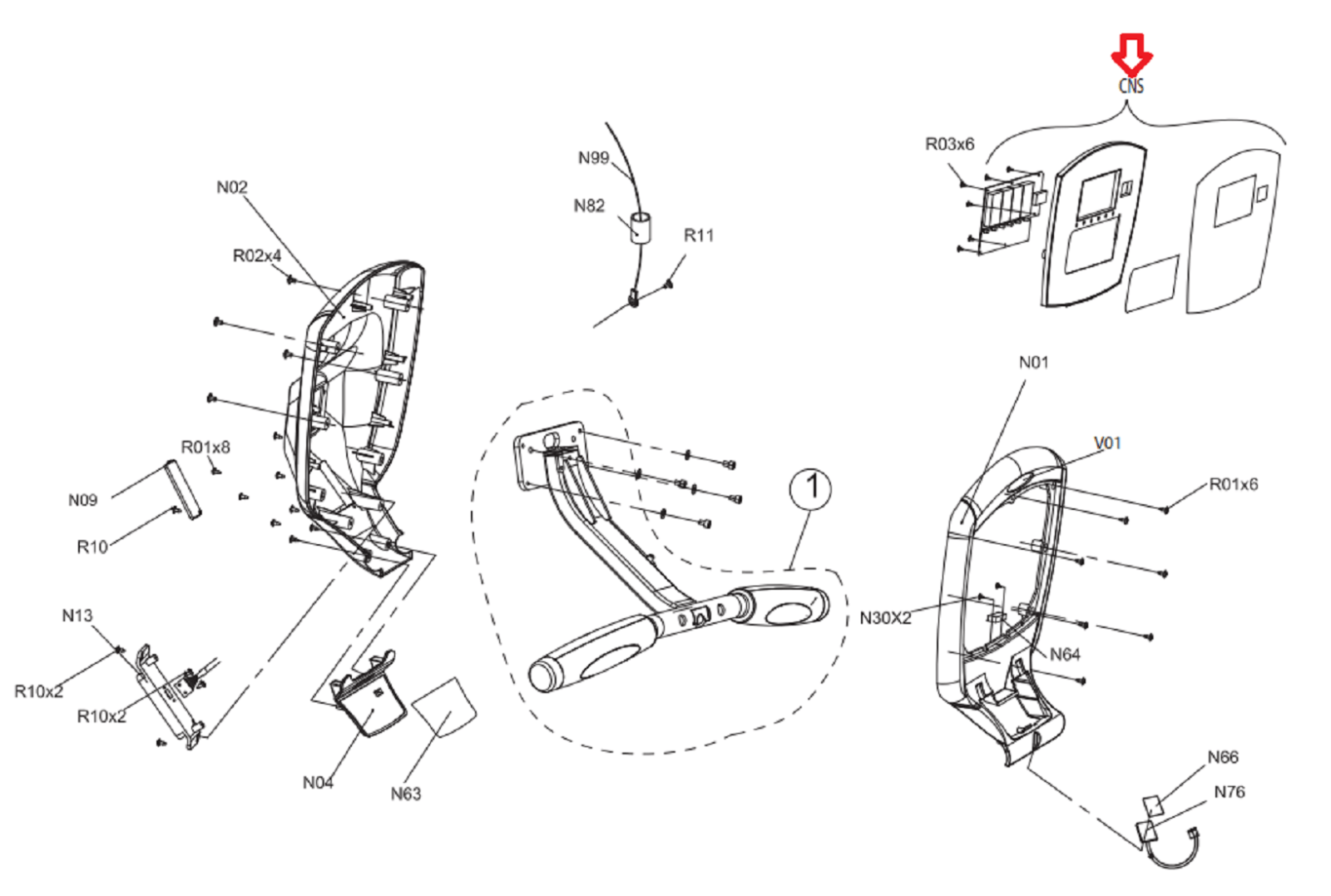 CNS
R03x6
N99
N82
R11
N02
R02x4
R01x8
N09
R10
N13
R10x2
R10x2
N04
N63
1
N01
V01
R01x6
N30X2
N64
N66
N76