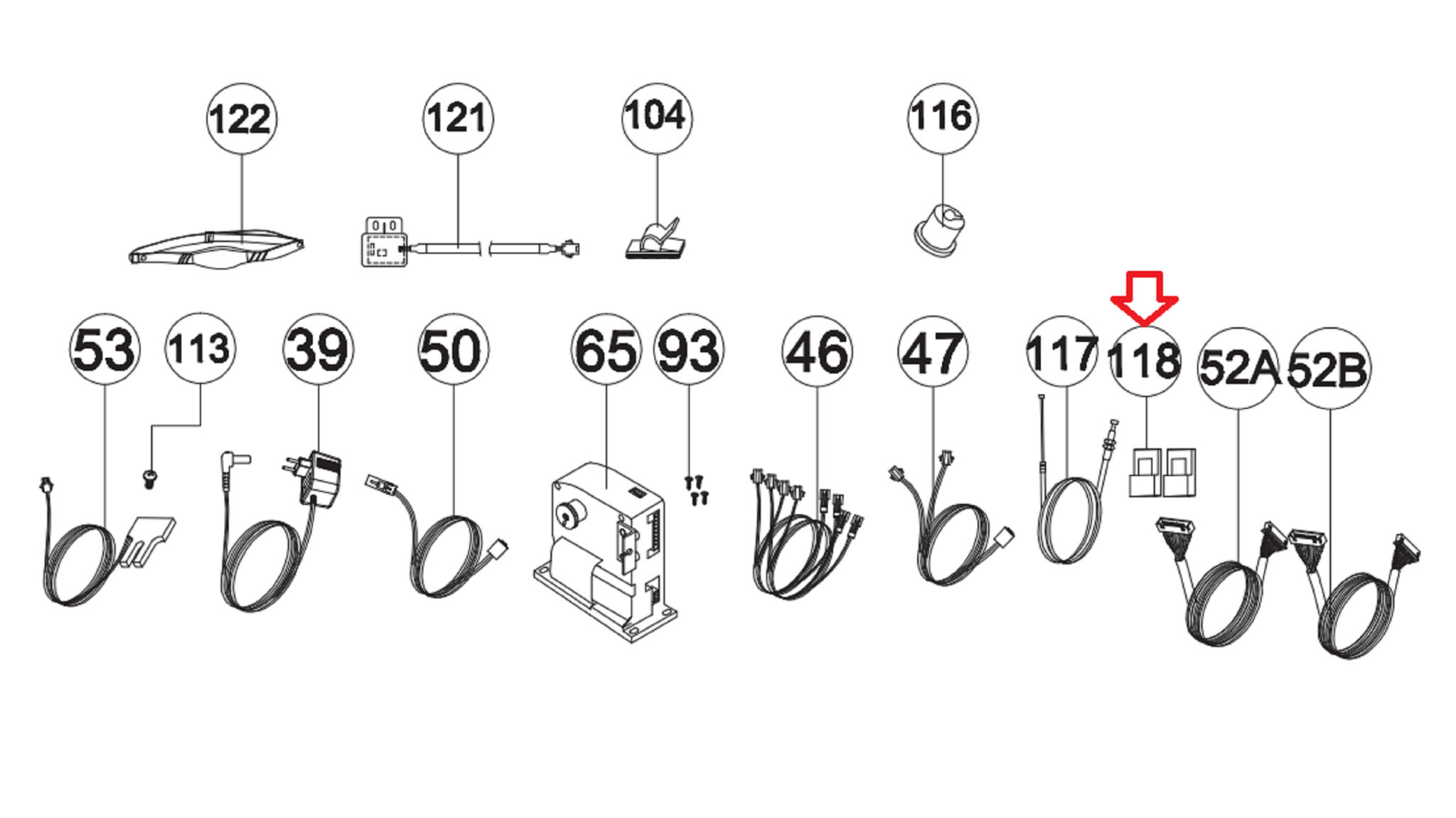 122 121 104 116

53 113 39 50 65 93 46 47 117 118 52A 52B