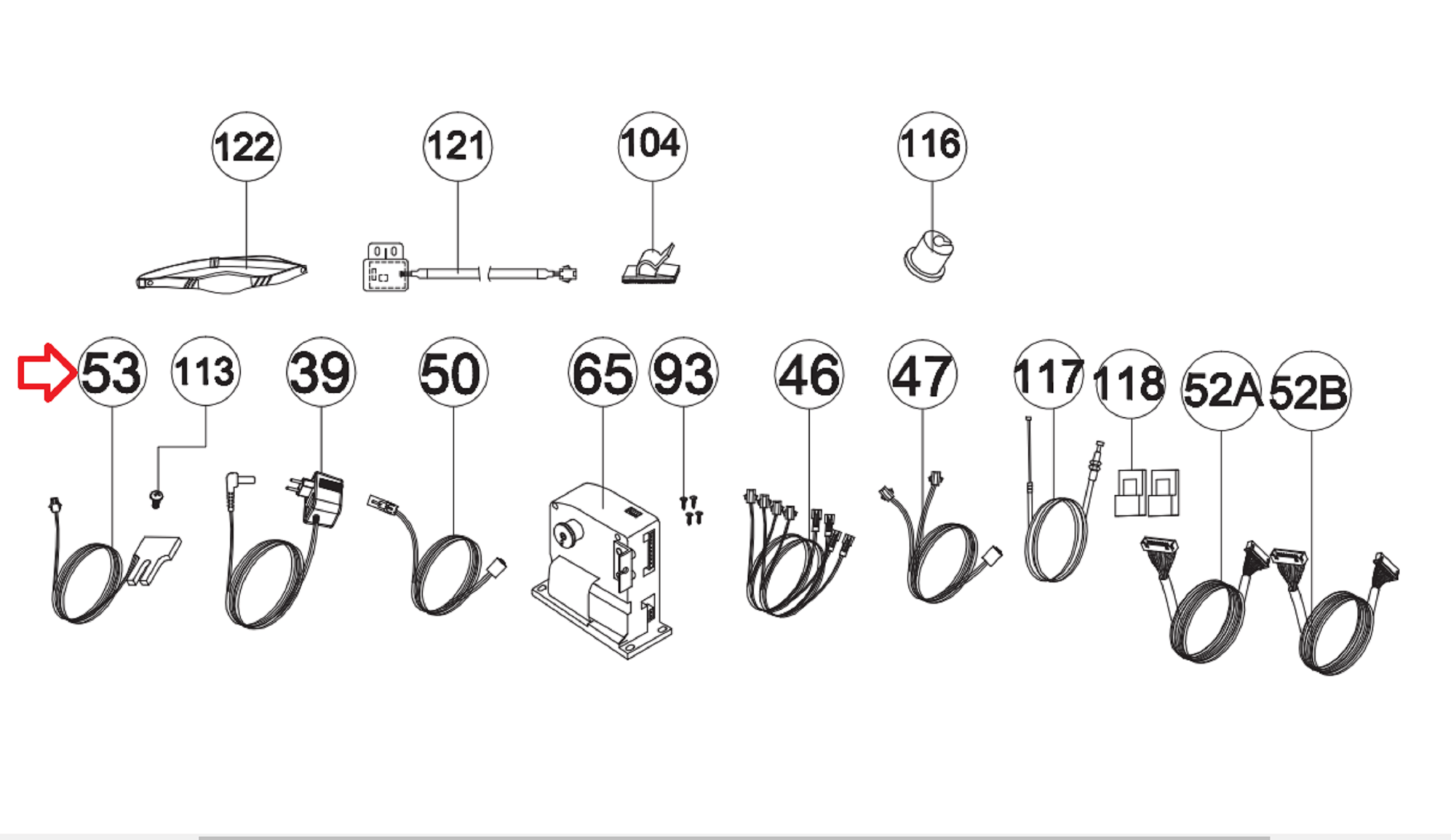 122 121 104 116

53 113 39 50 65 93 46 47 117 118 52A 52B